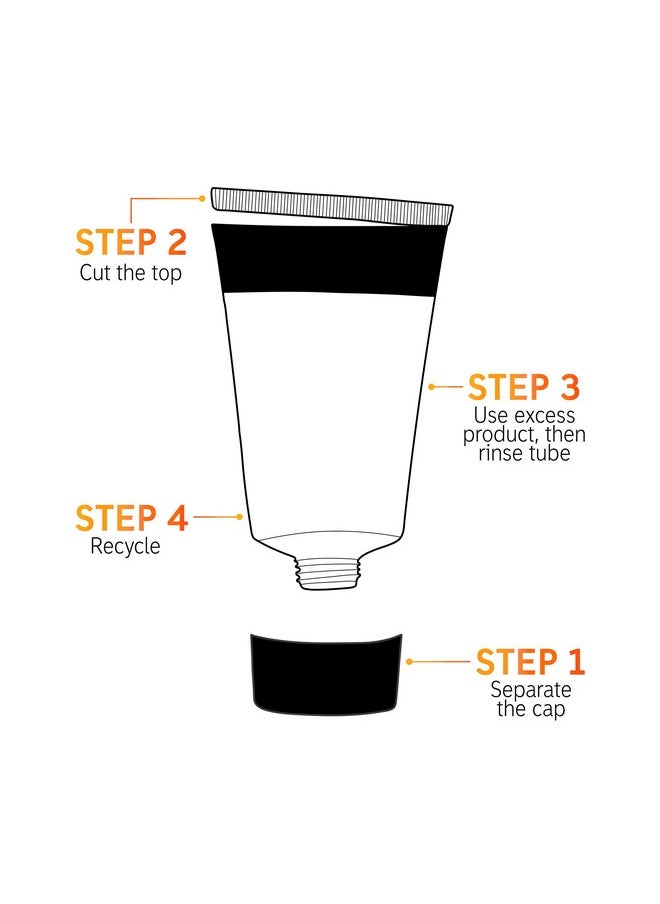 STEP 2
Cut the top

STEP 3
Use excess product, then rinse tube

STEP 4
Recycle

STEP 1
Separate the cap