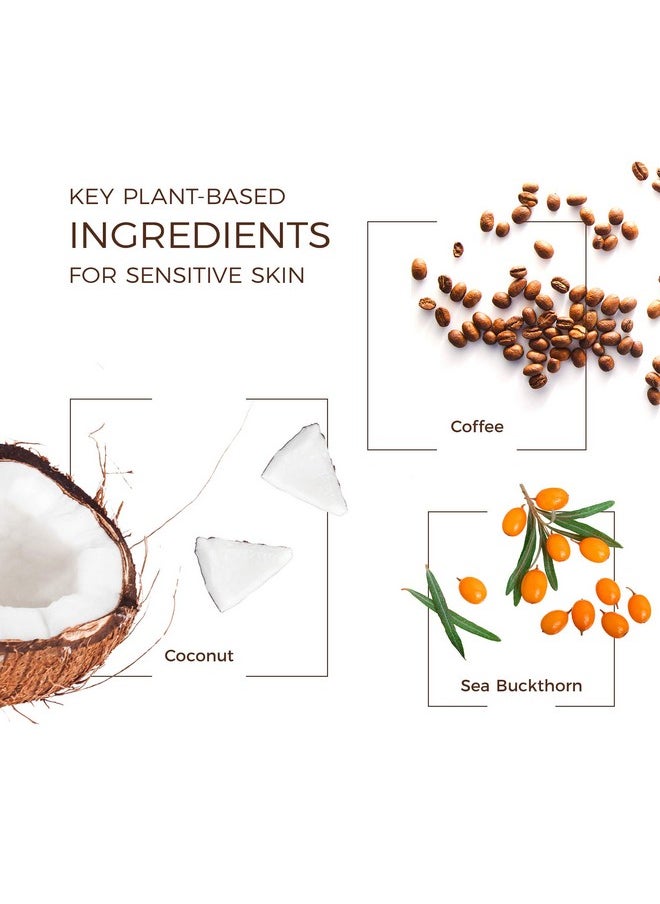 KEY PLANT-BASED
INGREDIENTS
FOR SENSITIVE SKIN

Coffee

Coconut

Sea Buckthorn