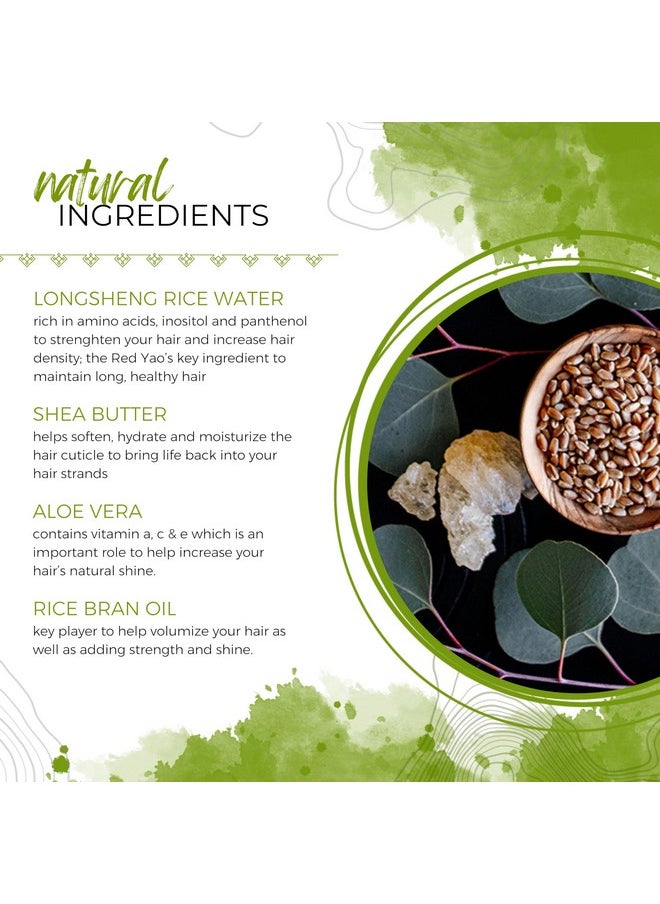 natural
INGREDIENTS

LONGSHENG RICE WATER
rich in amino acids, inositol and panthenol to strenghten your hair and increase hair density; the Red Yao's key ingredient to maintain long, healthy hair

SHEA BUTTER
helps soften, hydrate and moisturize the hair cuticle to bring life back into your hair strands

ALOE VERA
contains vitamin a, c & e which is an important role to help increase your hair's natural shine.

RICE BRAN OIL
key player to help volumize your hair as well as adding strength and shine.