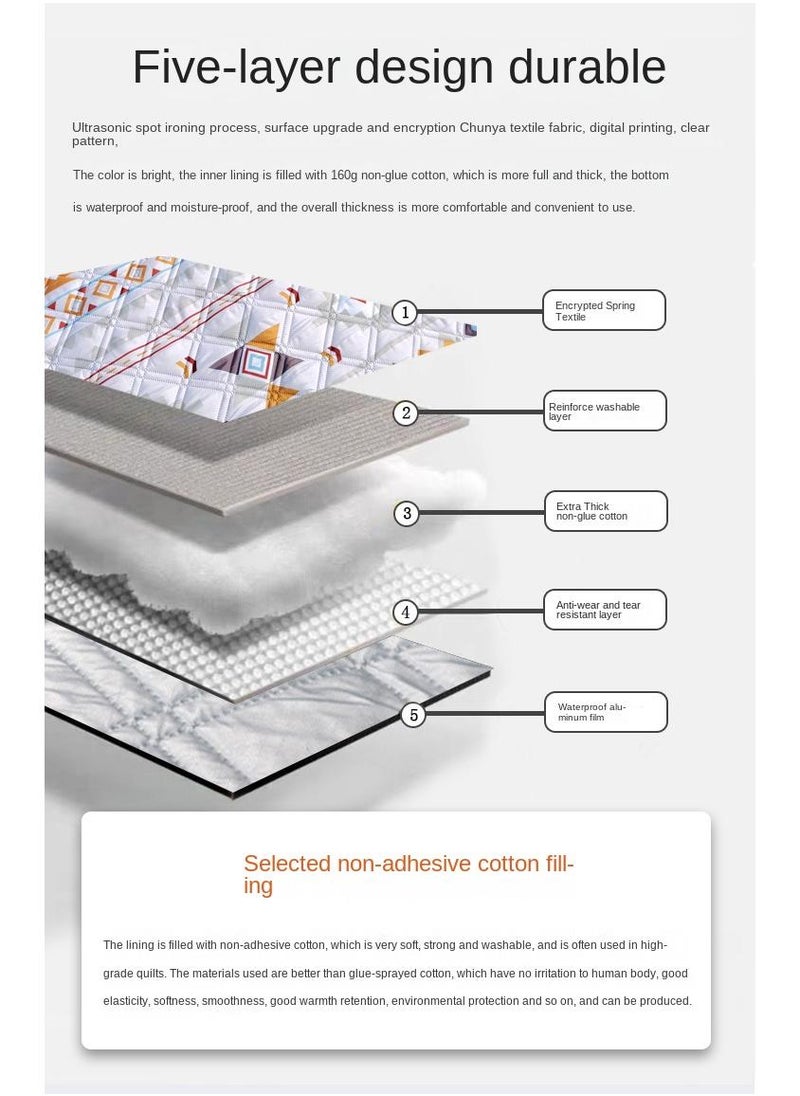 Five-layer design durable

Ultrasonic spot ironing process, surface upgrade and encryption Chunya textile fabric, digital printing, clear pattern,

The color is bright, the inner lining is filled with 160g non-glue cotton, which is more full and thick, the bottom

is waterproof and moisture-proof, and the overall thickness is more comfortable and convenient to use.

1
Encrypted Spring Textile

2
Reinforce washable layer

3
Extra Thick non-glue cotton

4
Anti-wear and tear resistant layer

5
Waterproof aluminum film

Selected non-adhesive cotton filling

The lining is filled with non-adhesive cotton, which is very soft, strong and washable, and is often used in high-grade quilts. The materials used are better than glue-sprayed cotton, which have no irritation to human body, good elasticity, softness, smoothness, good warmth retention, environmental protection and so on, and can be produced.