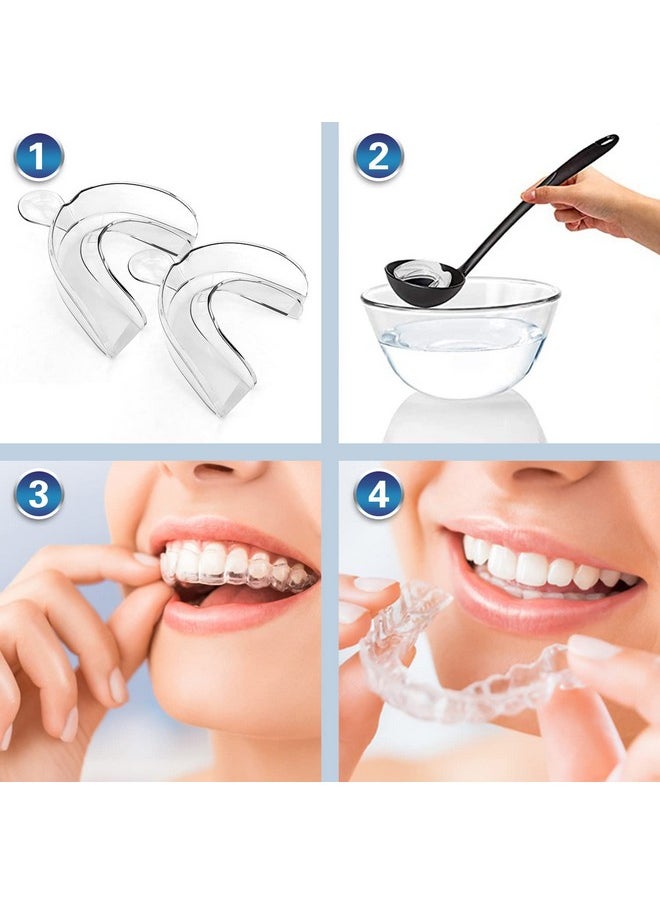 1

2

3

4