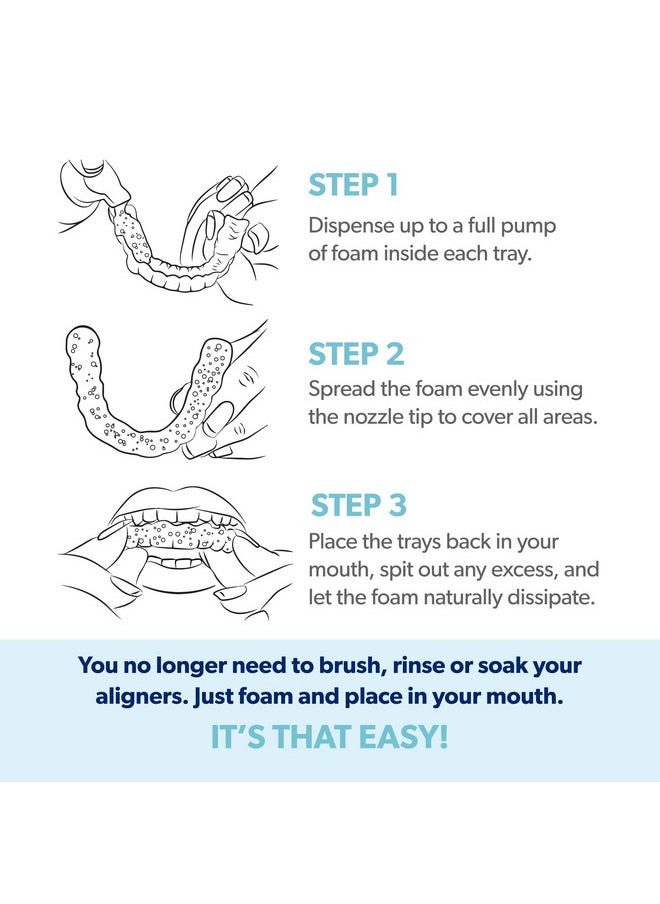 STEP 1
Dispense up to a full pump of foam inside each tray.

STEP 2
Spread the foam evenly using the nozzle tip to cover all areas.

STEP 3
Place the trays back in your mouth, spit out any excess, and let the foam naturally dissipate.

You no longer need to brush, rinse or soak your aligners. Just foam and place in your mouth.

IT'S THAT EASY!