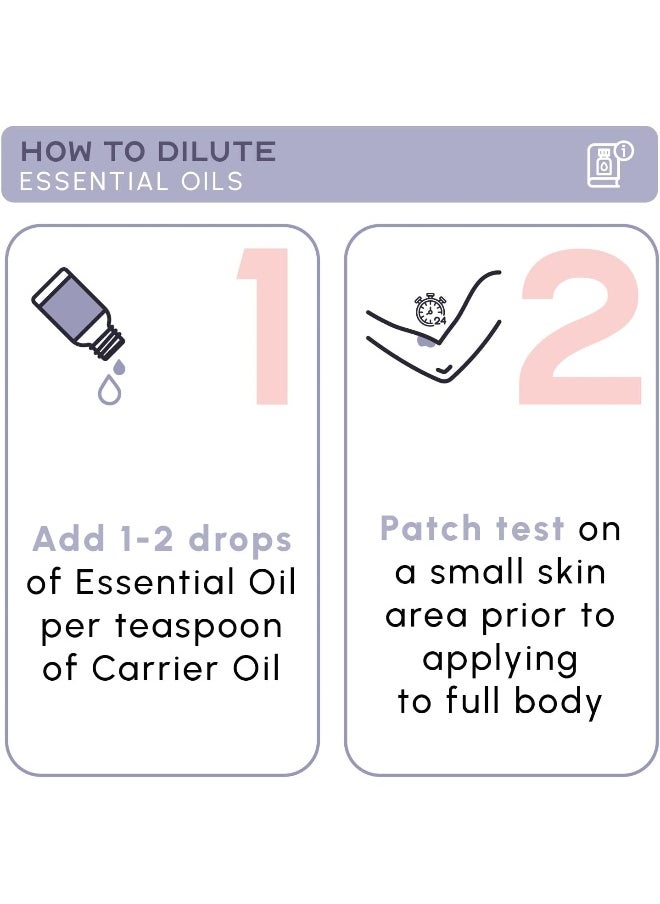 HOW TO DILUTE
ESSENTIAL OILS

1

Add 1-2 drops of Essential Oil per teaspoon of Carrier Oil

24

2

Patch test on a small skin area prior to applying to full body