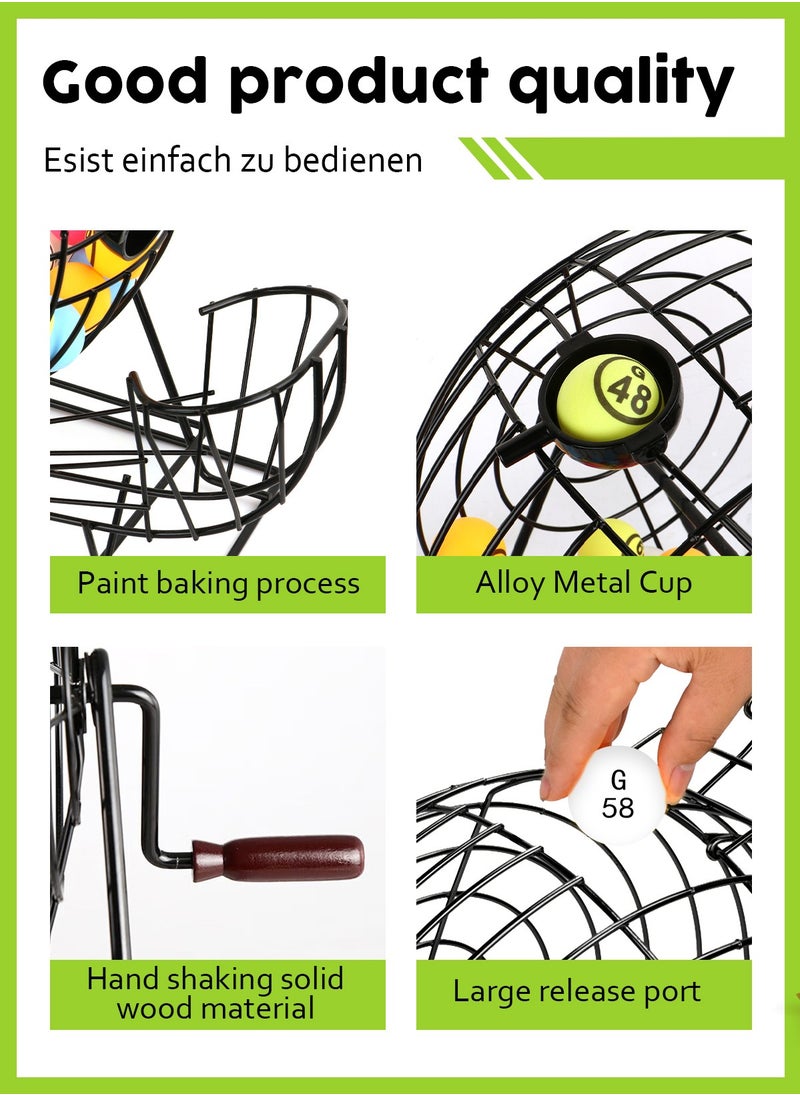 Good product quality

Esist einfach zu bedienen

G
48

Paint baking process

Alloy Metal Cup

G
58

Hand shaking solid wood material

Large release port