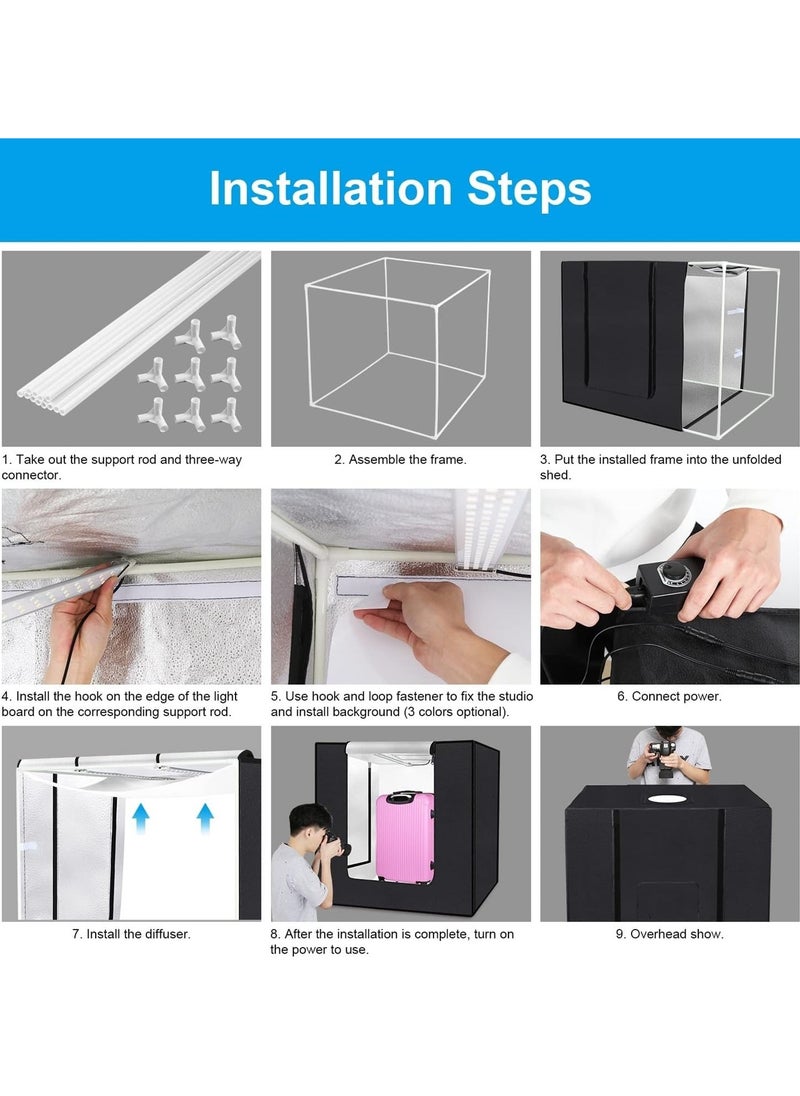 Installation Steps

1. Take out the support rod and three-way connector.

2. Assemble the frame.

3. Put the installed frame into the unfolded shed.

4. Install the hook on the edge of the light board on the corresponding support rod.

5. Use hook and loop fastener to fix the studio and install background (3 colors optional).

6. Connect power.

7. Install the diffuser.

8. After the installation is complete, turn on the power to use.

9. Overhead show.