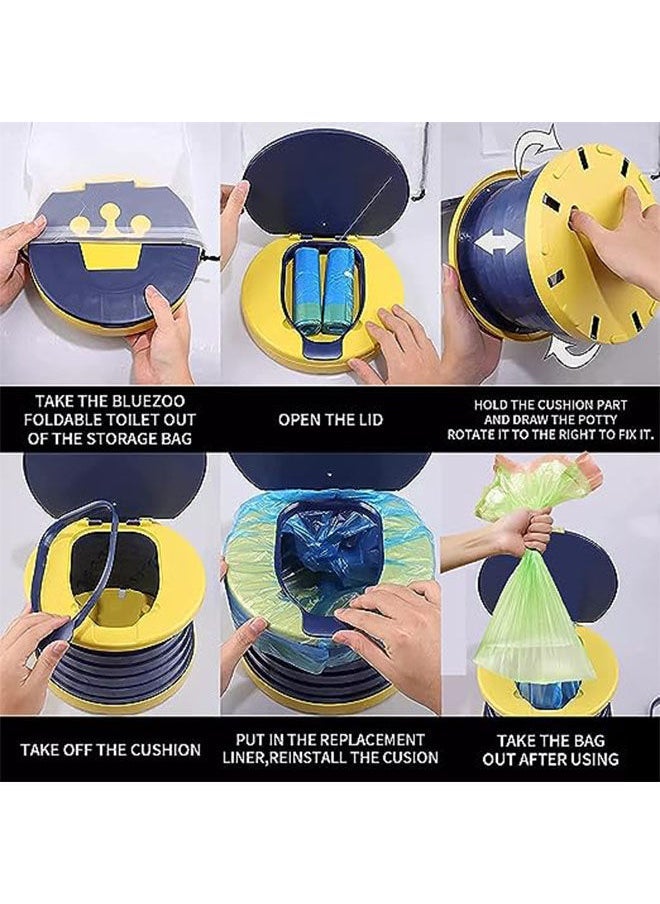 TAKE THE BLUEZOO FOLDABLE TOILET OUT OF THE STORAGE BAG

OPEN THE LID

HOLD THE CUSHION PART AND DRAW THE POTTY ROTATE IT TO THE RIGHT TO FIX IT.

TAKE OFF THE CUSHION

PUT IN THE REPLACEMENT LINER,REINSTALL THE CUSION

TAKE THE BAG OUT AFTER USING