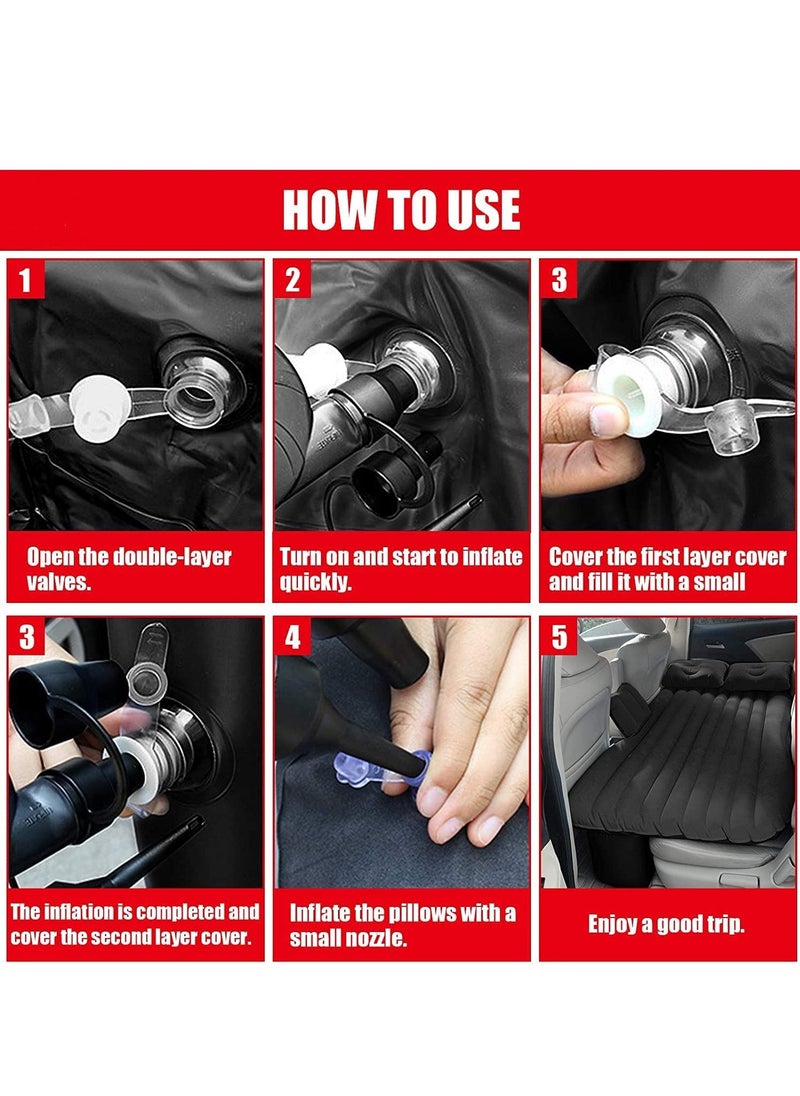 HOW TO USE

1

Open the double-layer valves.

2

Turn on and start to inflate quickly.

3

Cover the first layer cover and fill it with a small

3

The inflation is completed and cover the second layer cover.

4

Inflate the pillows with a small nozzle.

5

Enjoy a good trip.