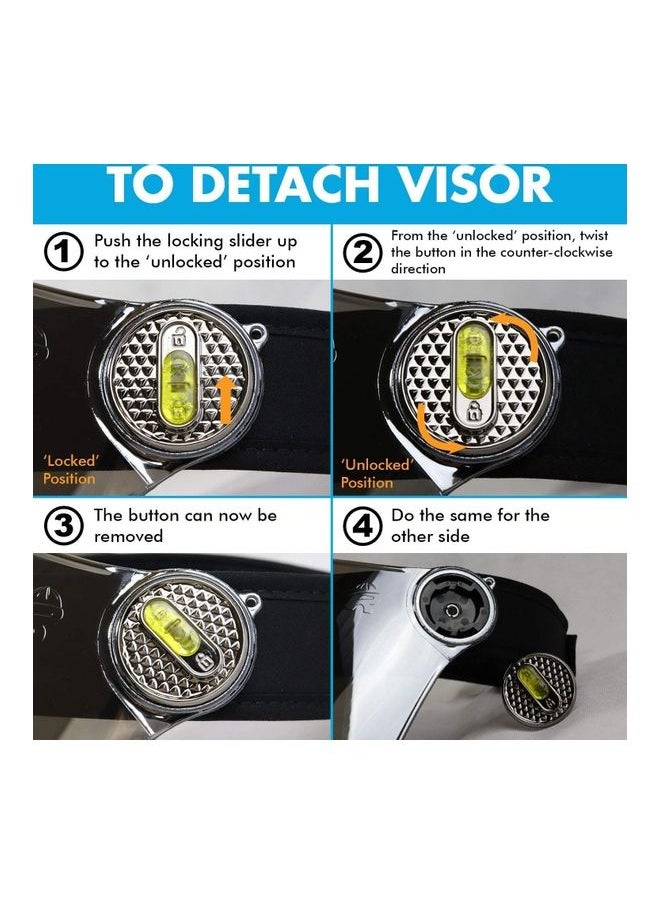 TO DETACH VISOR

1 Push the locking slider up to the 'unlocked' position

'Locked' Position

2 From the 'unlocked' position, twist the button in the counter-clockwise direction

'Unlocked' Position

3 The button can now be removed

4 Do the same for the other side