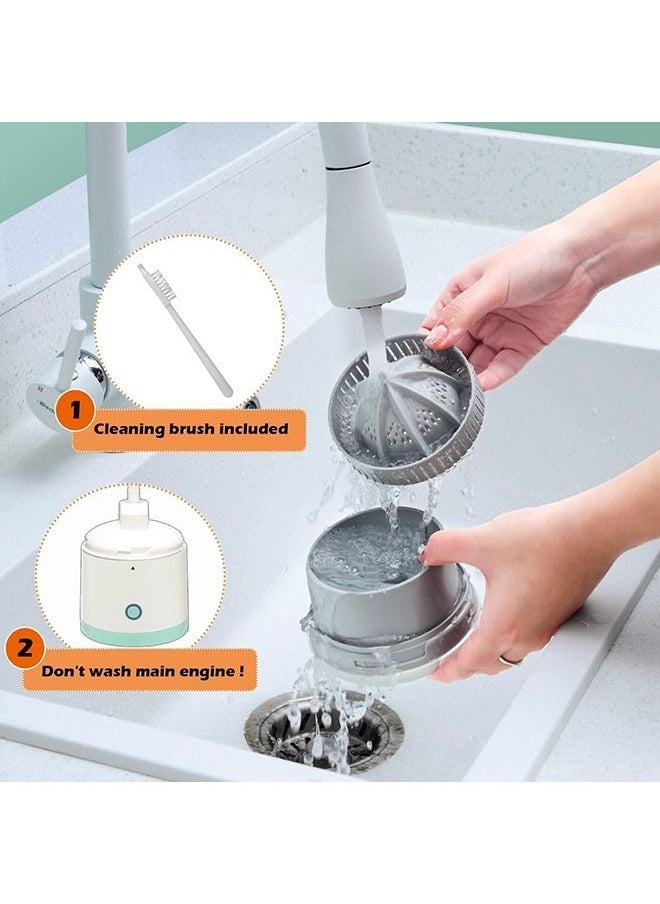 1 Cleaning brush included

2 Don't wash main engine !