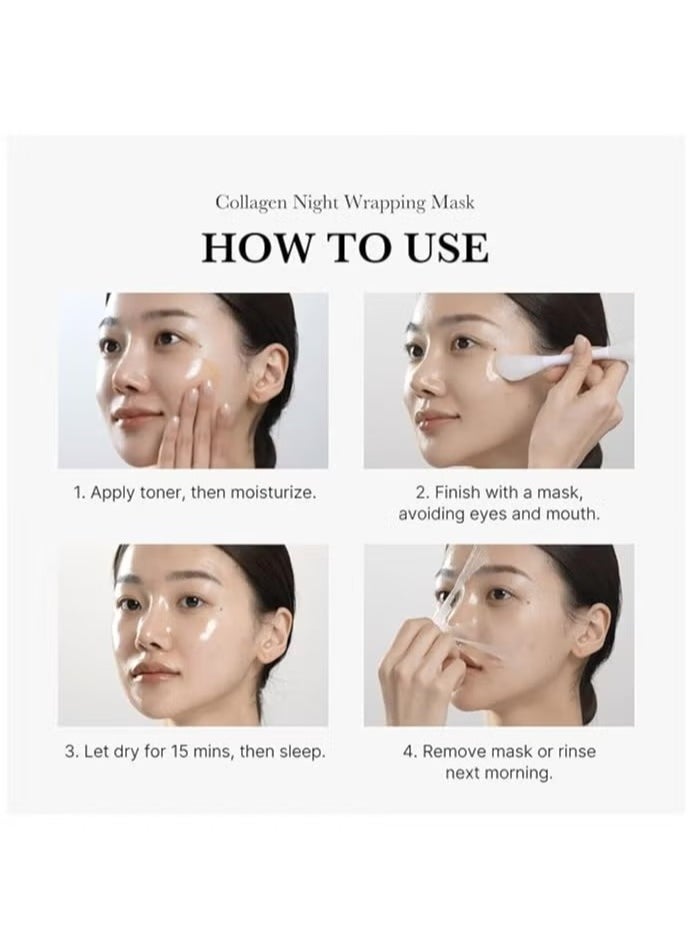 Collagen Night Wrapping Mask

HOW TO USE

1. Apply toner, then moisturize.

2. Finish with a mask, avoiding eyes and mouth.

3. Let dry for 15 mins, then sleep.

4. Remove mask or rinse next morning.