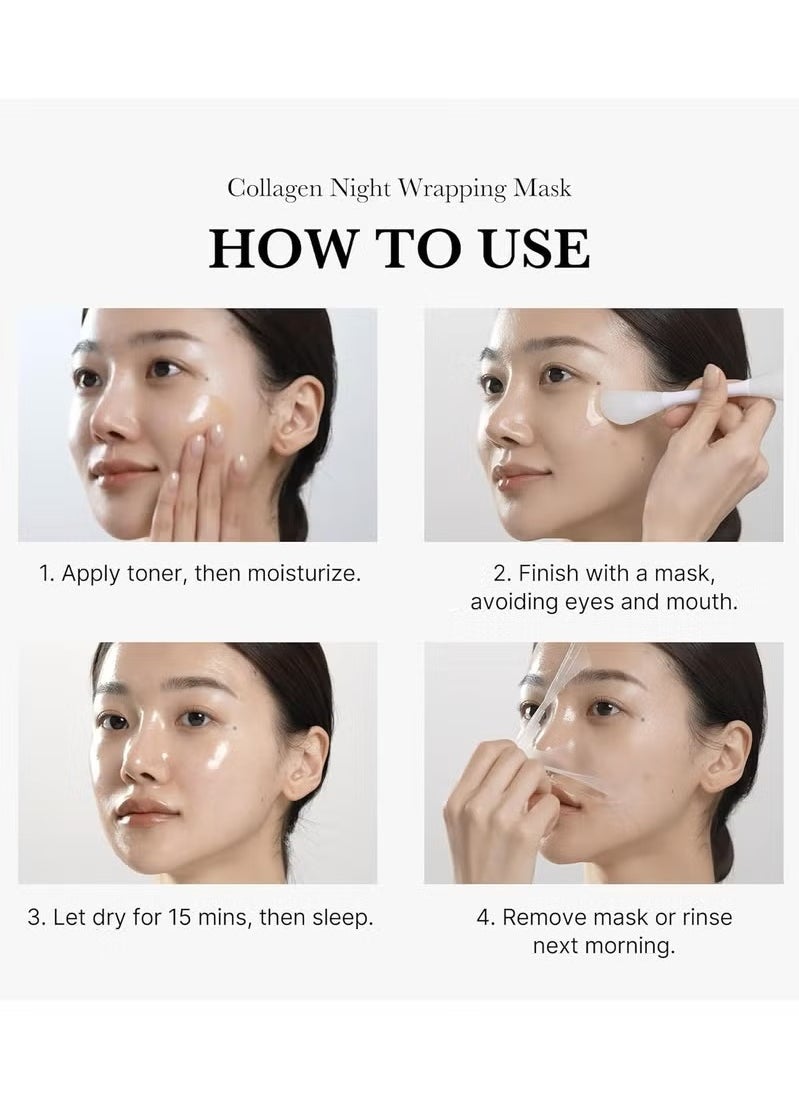 Collagen Night Wrapping Mask

HOW TO USE

1. Apply toner, then moisturize.

2. Finish with a mask, avoiding eyes and mouth.

3. Let dry for 15 mins, then sleep.

4. Remove mask or rinse next morning.