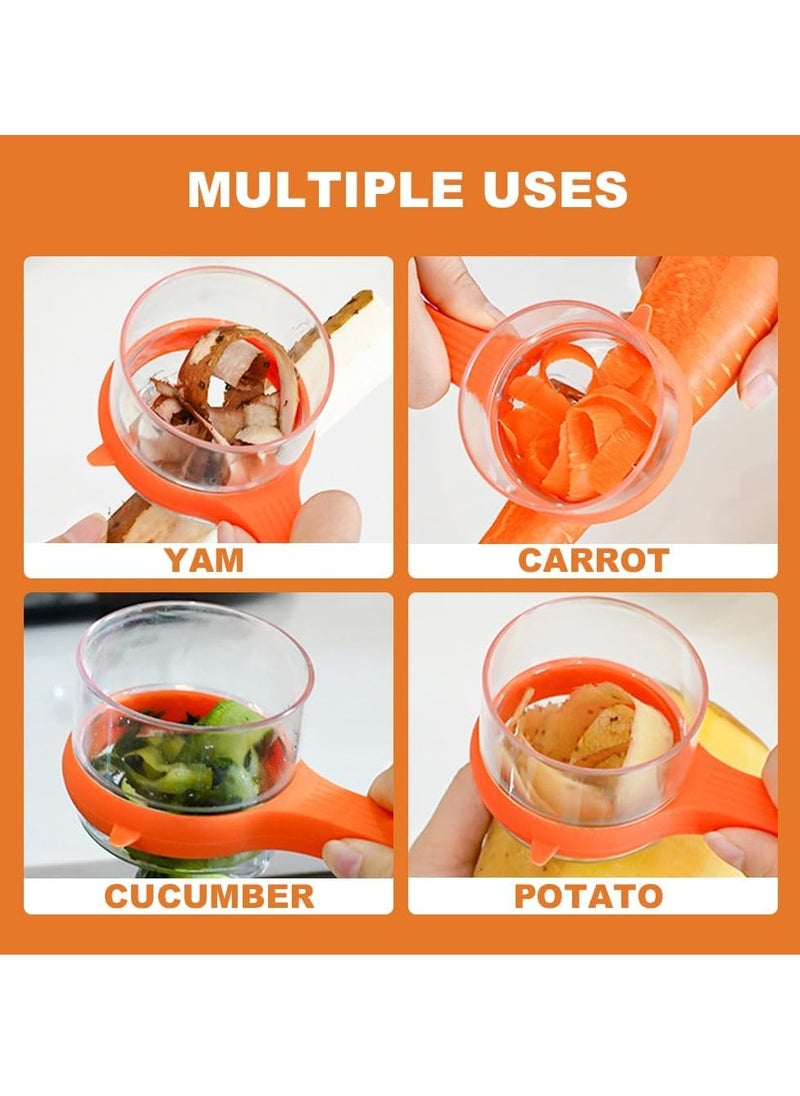 MULTIPLE USES

YAM

CARROT

CUCUMBER

POTATO