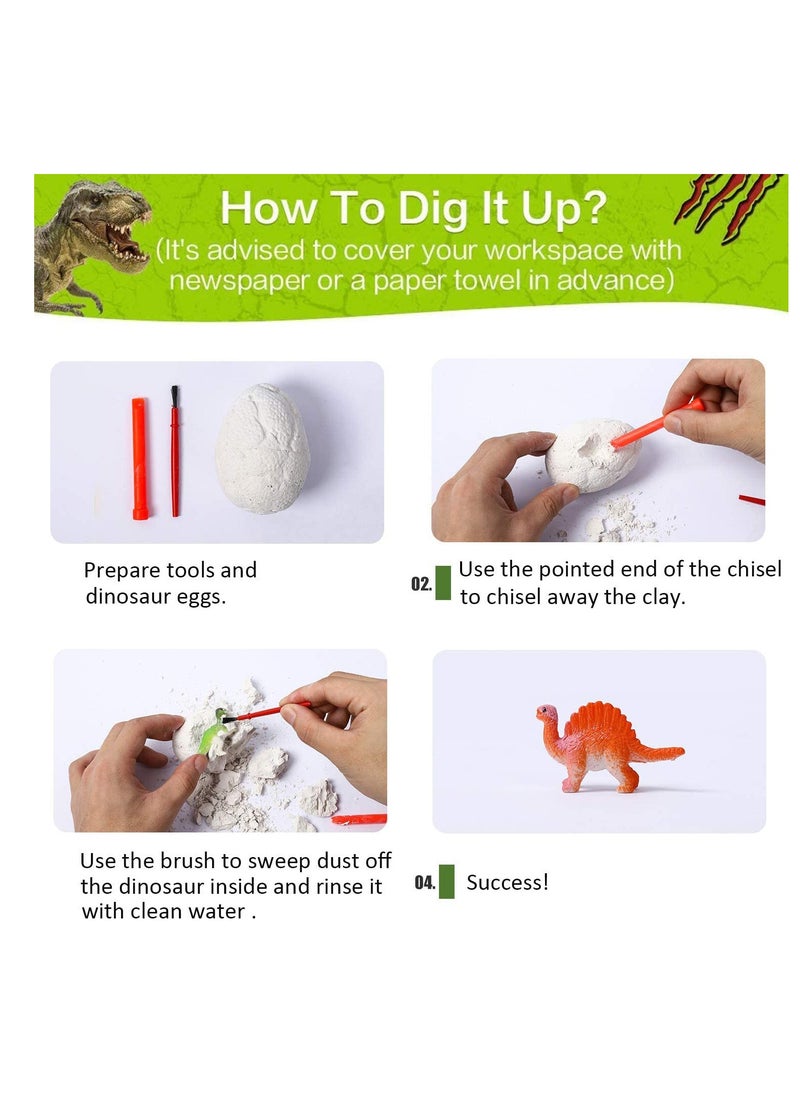 How To Dig It Up?
(It's advised to cover your workspace with newspaper or a paper towel in advance)

Prepare tools and dinosaur eggs.

02. Use the pointed end of the chisel to chisel away the clay.

Use the brush to sweep dust off the dinosaur inside and rinse it with clean water .

04. Success!