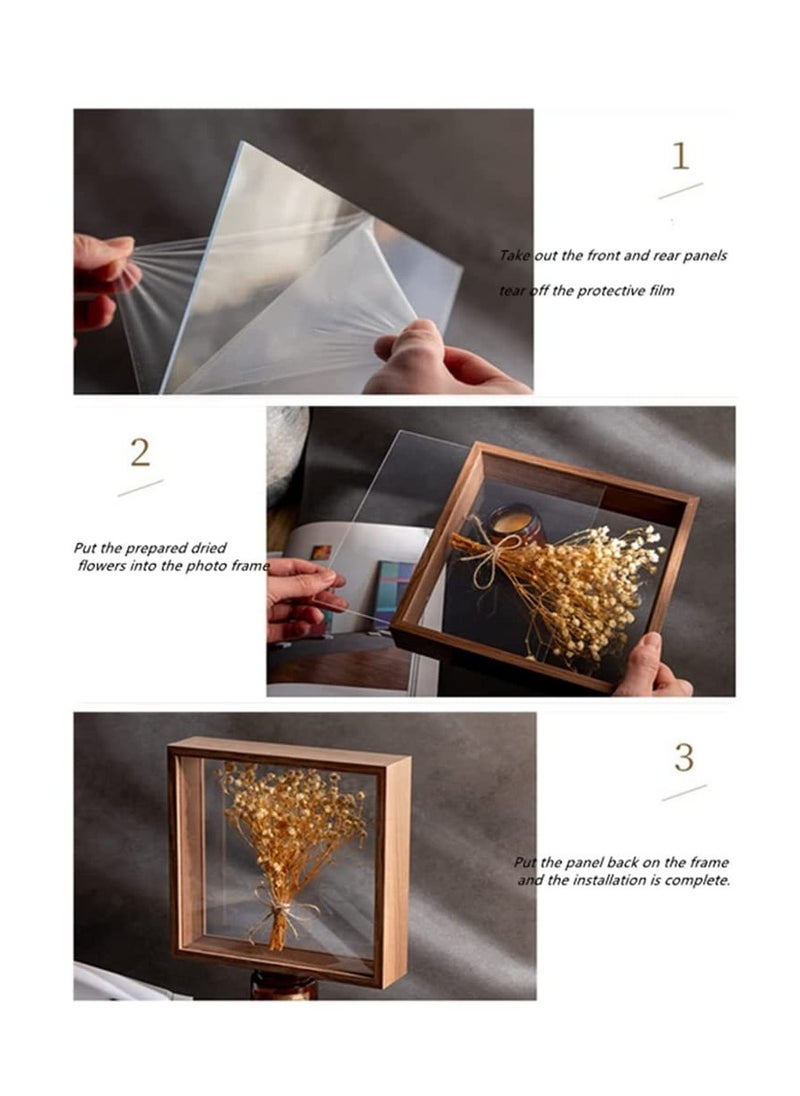 1

Take out the front and rear panels

tear off the protective film

2

Put the prepared dried flowers into the photo frame

3

Put the panel back on the frame and the installation is complete.