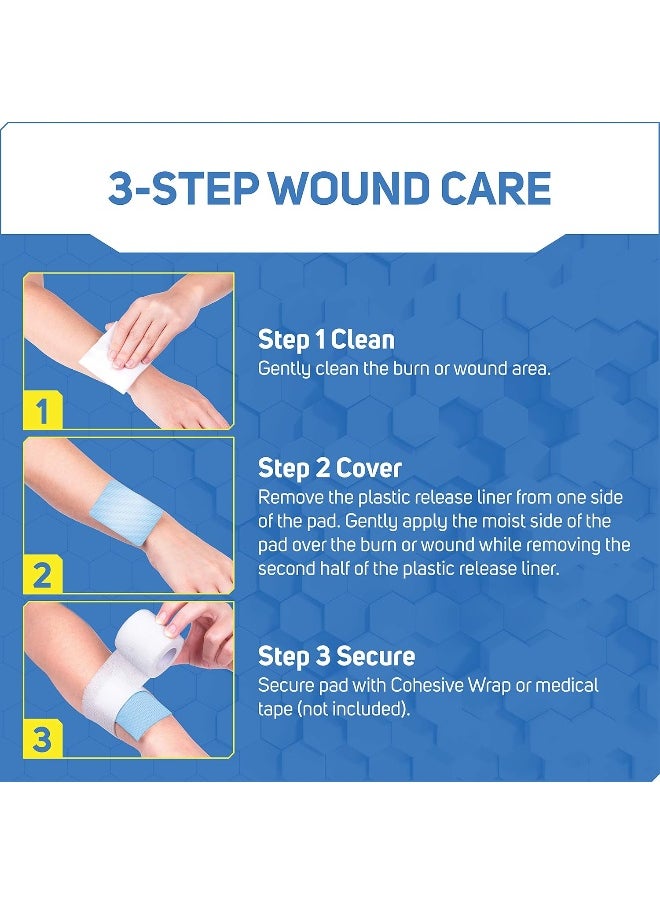 3-STEP WOUND CARE

1

Step 1 Clean
Gently clean the burn or wound area.

2

Step 2 Cover
Remove the plastic release liner from one side of the pad. Gently apply the moist side of the pad over the burn or wound while removing the second half of the plastic release liner.

3

Step 3 Secure
Secure pad with Cohesive Wrap or medical tape (not included).