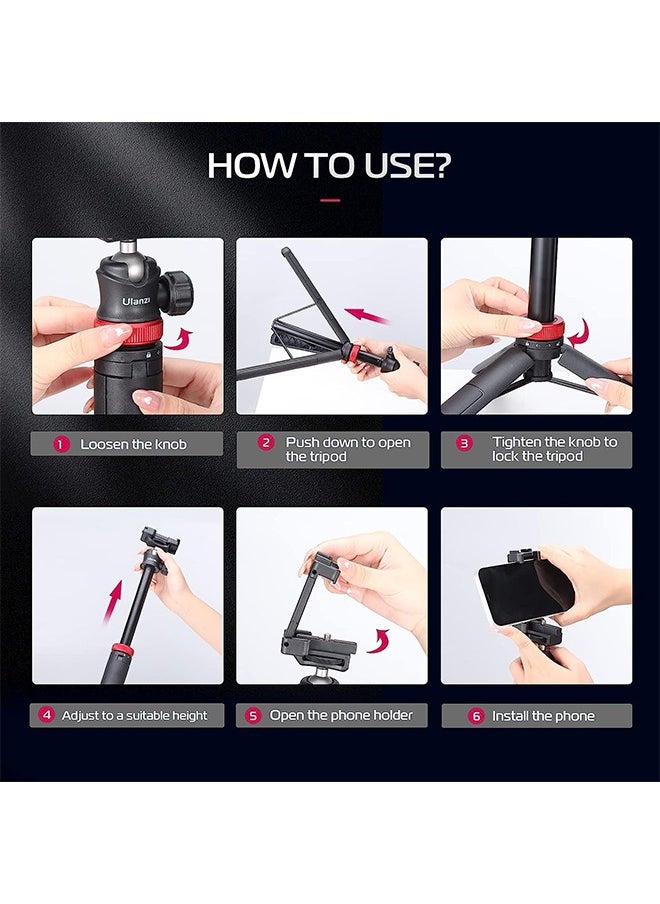 HOW TO USE?

Ulanzi

1 Loosen the knob

2 Push down to open the tripod

3 Tighten the knob to lock the tripod

4 Adjust to a suitable height

5 Open the phone holder

6 Install the phone