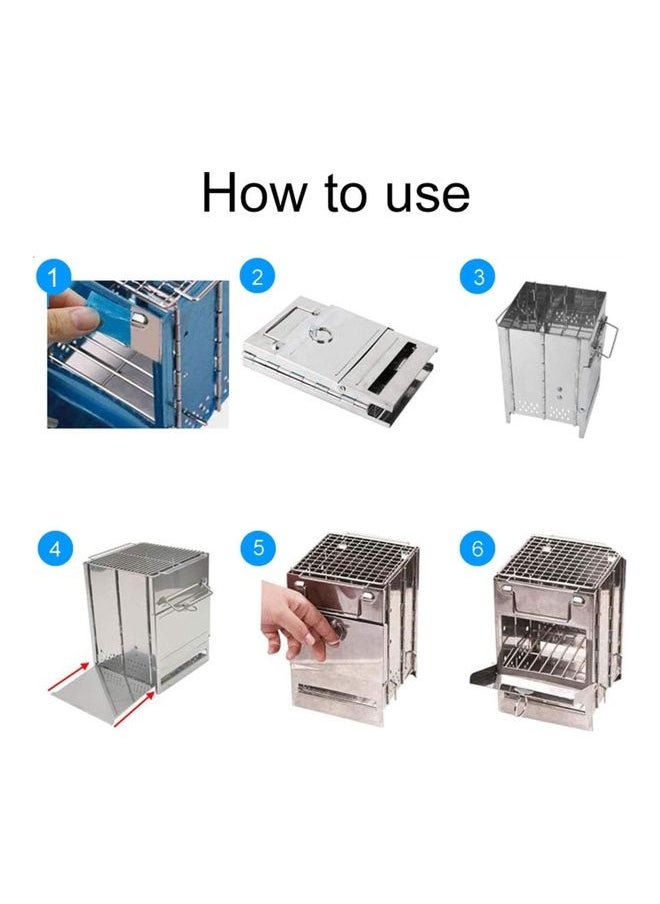 How to use

1

2

3

4

5

6