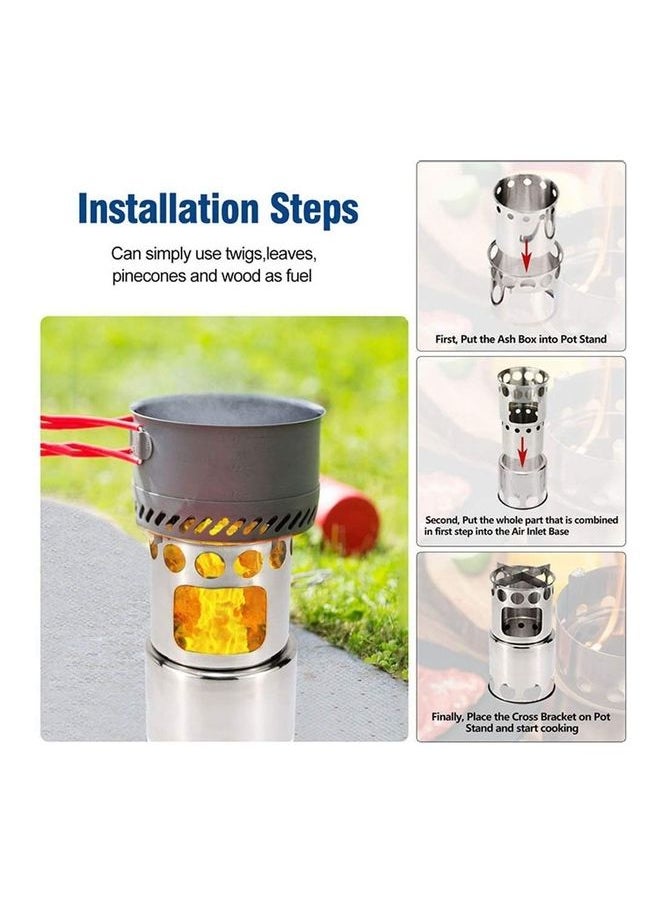 Installation Steps

Can simply use twigs,leaves, pinecones and wood as fuel

First, Put the Ash Box into Pot Stand

Second, Put the whole part that is combined in first step into the Air Inlet Base

Finally, Place the Cross Bracket on Pot Stand and start cooking