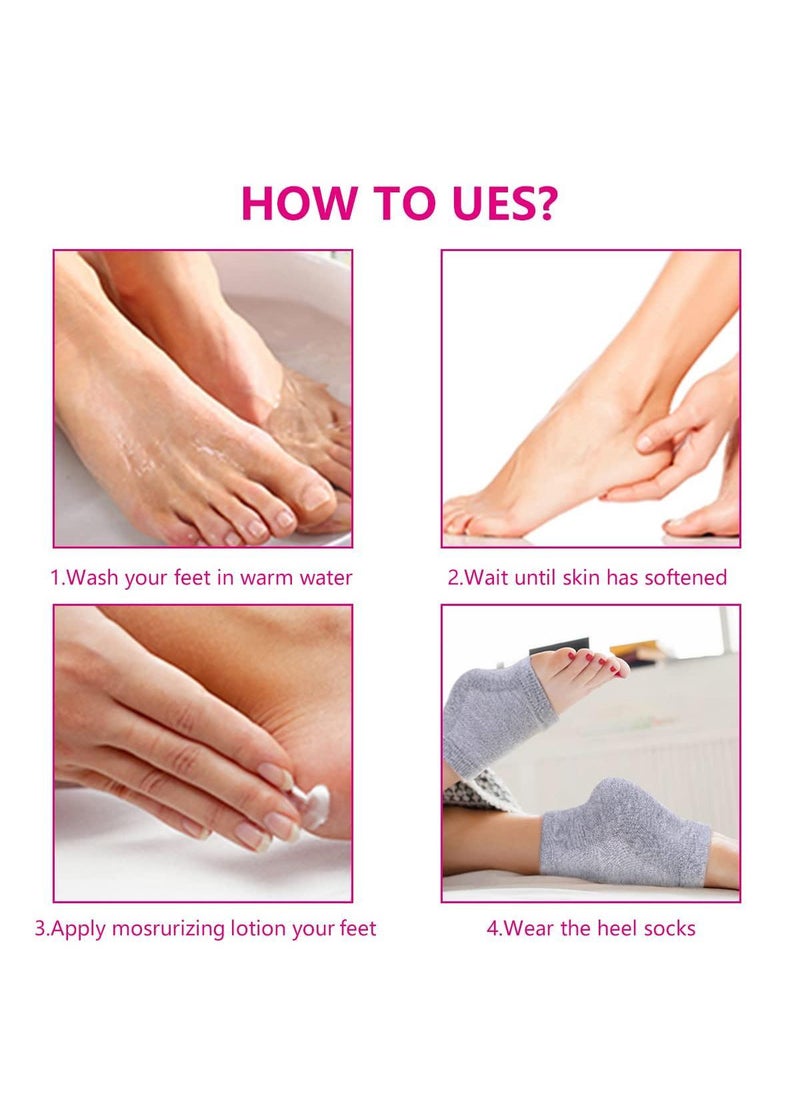 HOW TO UES?

1.Wash your feet in warm water

2.Wait until skin has softened

3.Apply mosrurizing lotion your feet

4.Wear the heel socks