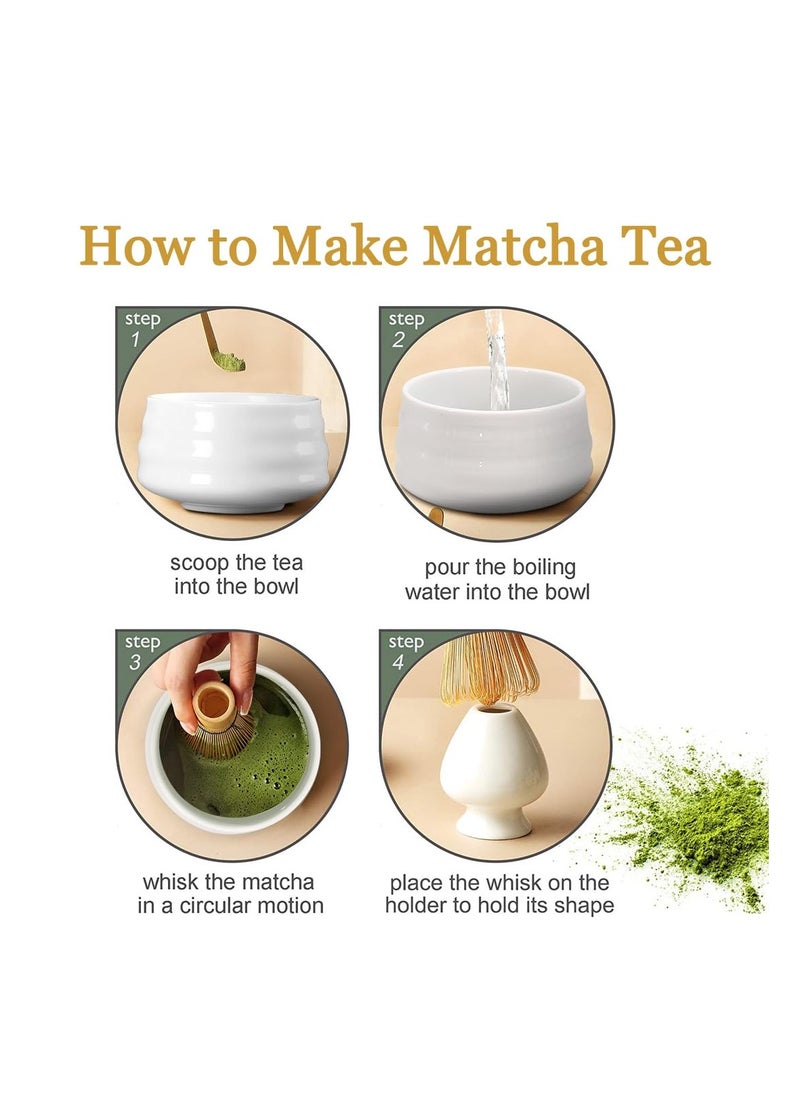 How to Make Matcha Tea

step 1

scoop the tea into the bowl

step 2

pour the boiling water into the bowl

step 3

whisk the matcha in a circular motion

step 4

place the whisk on the holder to hold its shape