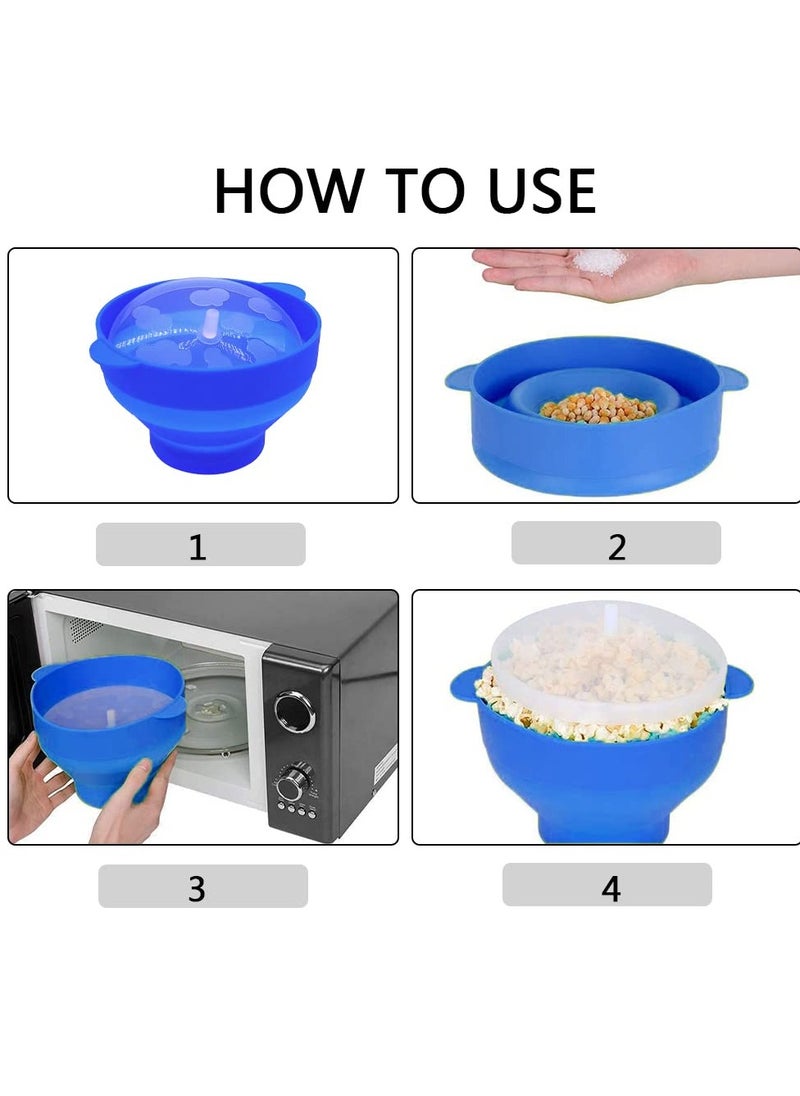 HOW TO USE

1

2

3

4