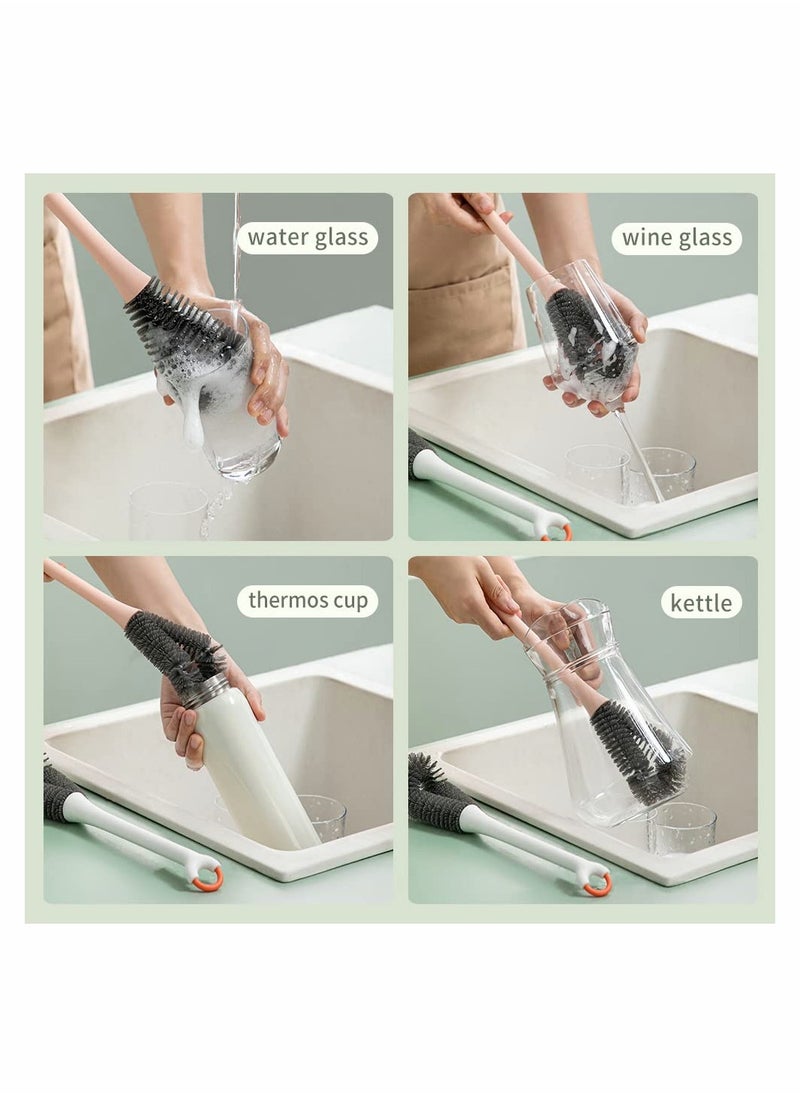 water glass

wine glass

thermos cup

kettle