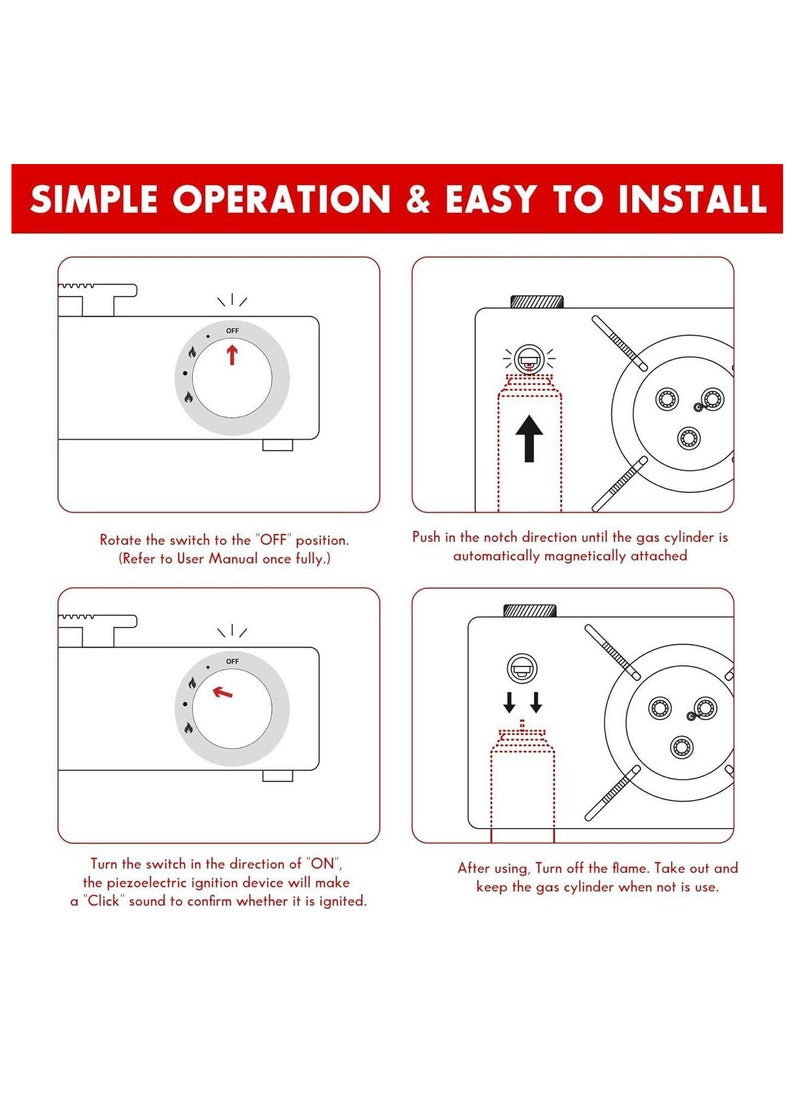 SIMPLE OPERATION & EASY TO INSTALL

OFF

Rotate the switch to the "OFF" position. (Refer to User Manual once fully.)

Push in the notch direction until the gas cylinder is automatically magnetically attached

OFF

Turn the switch in the direction of "ON", the piezoelectric ignition device will make a "Click" sound to confirm whether it is ignited.

After using, Turn off the flame. Take out and keep the gas cylinder when not is use.