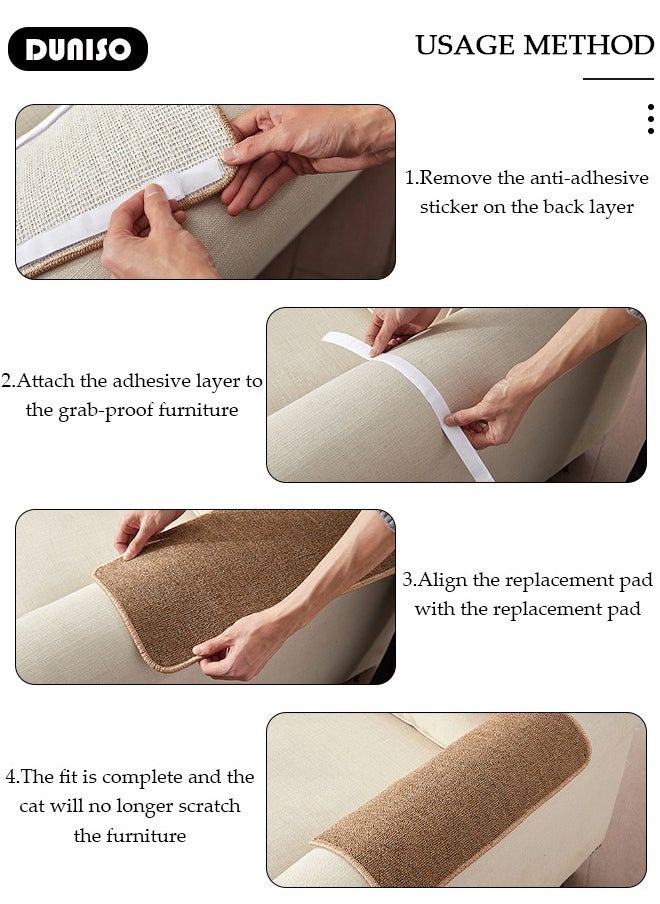 DUNISO

USAGE METHOD

1.Remove the anti-adhesive sticker on the back layer

2.Attach the adhesive layer to the grab-proof furniture

3.Align the replacement pad with the replacement pad

4.The fit is complete and the cat will no longer scratch the furniture