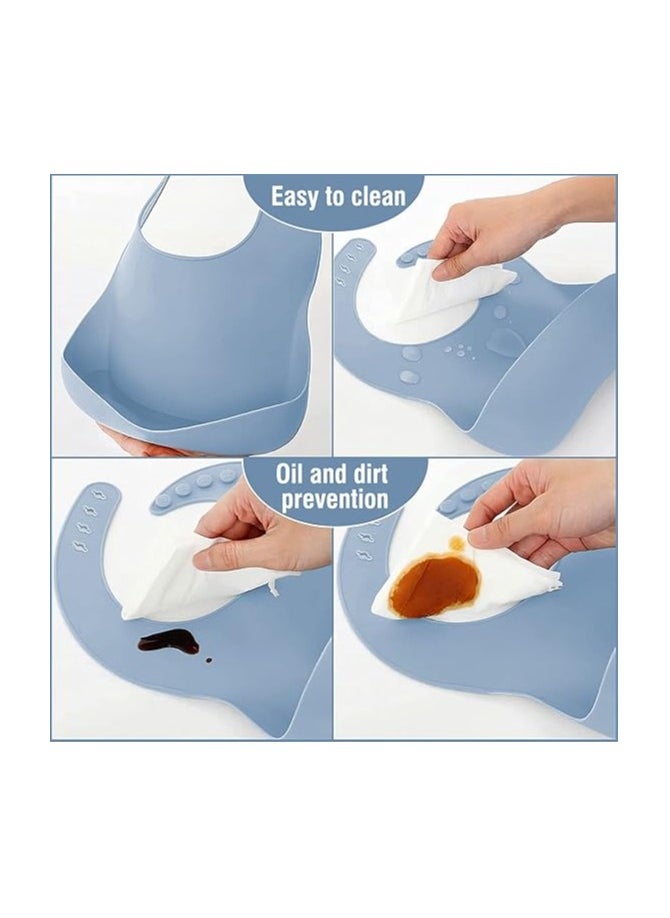 Easy to clean

Oil and dirt prevention