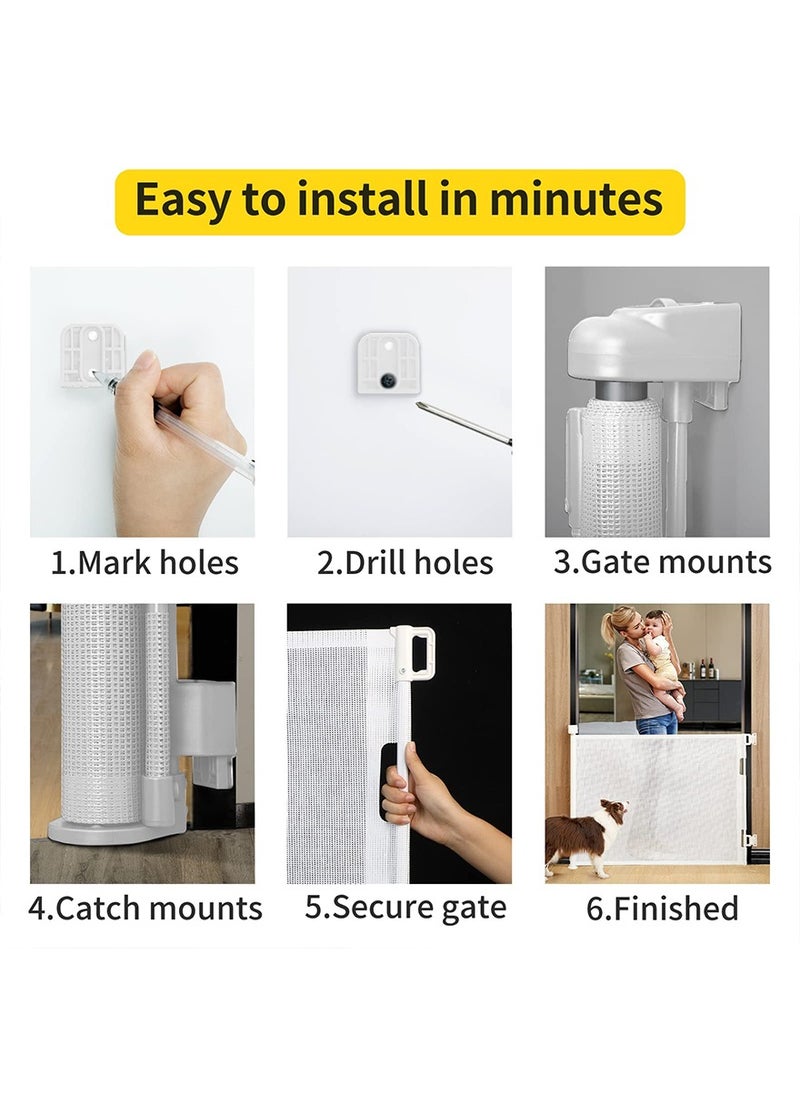 Easy to install in minutes

1.Mark holes

2.Drill holes

3.Gate mounts

4.Catch mounts

5.Secure gate

6.Finished