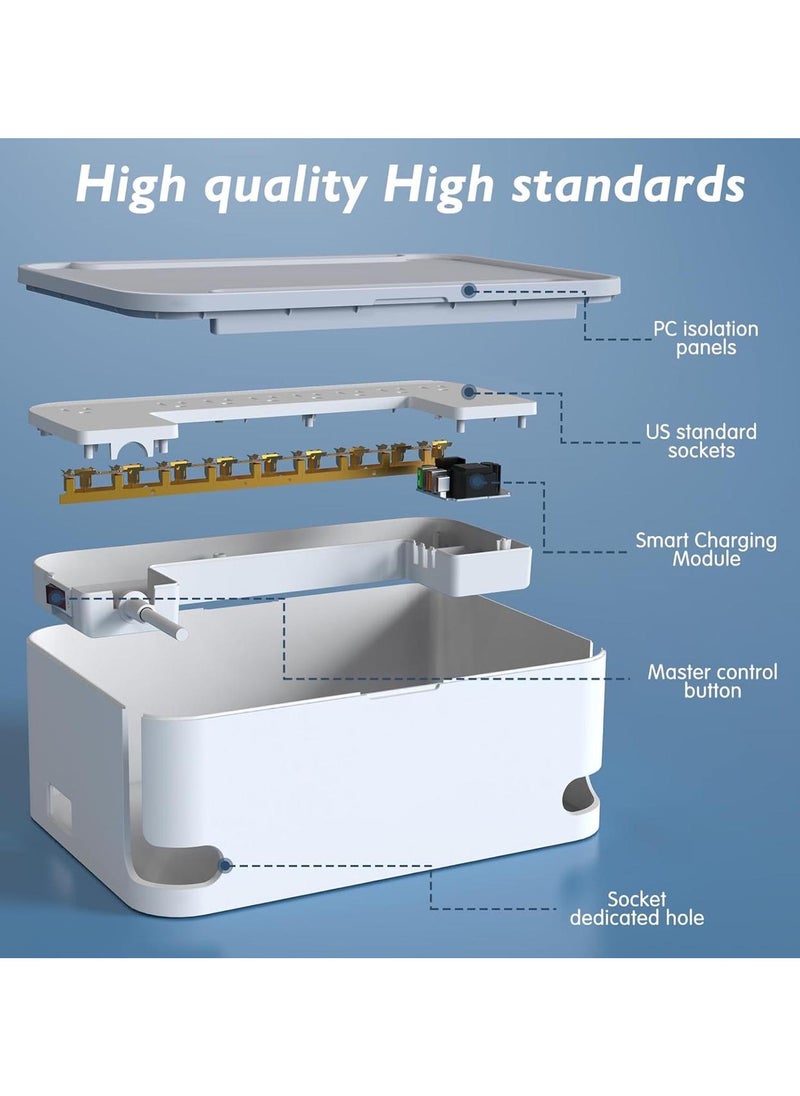 High quality High standards

PC isolation panels

US standard sockets

Smart Charging Module

Master control button

Socket dedicated hole