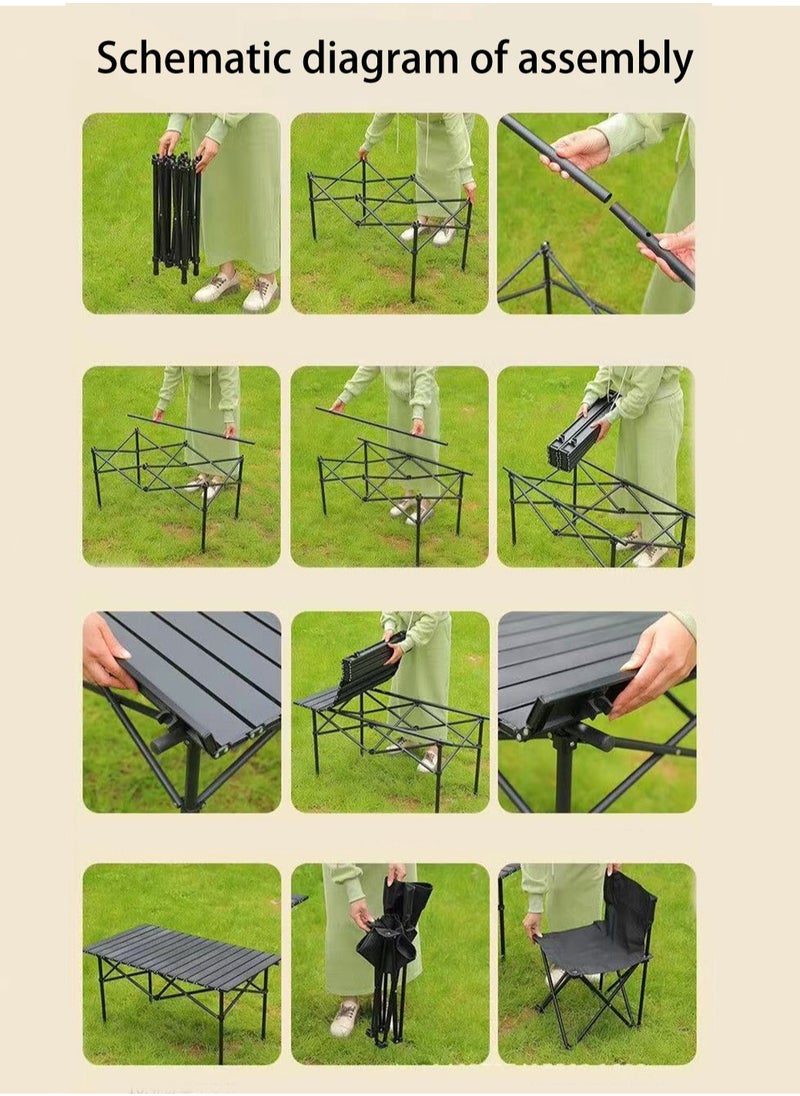 Schematic diagram of assembly