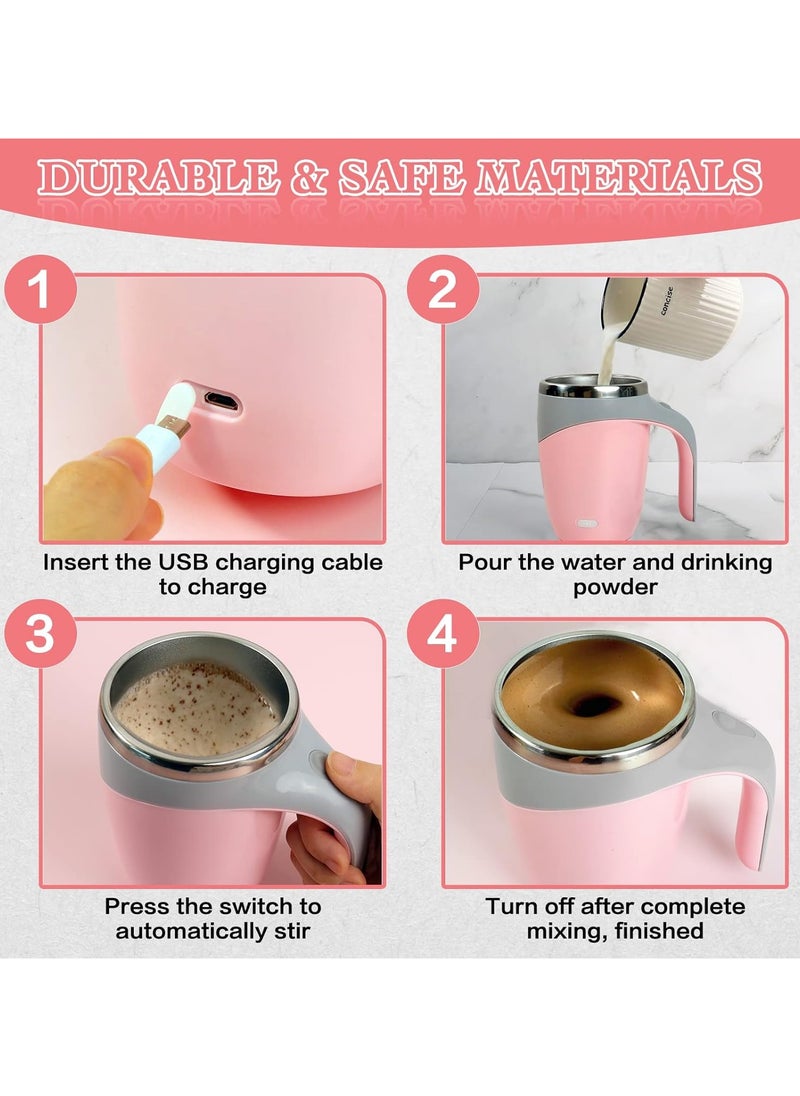 DURABLE & SAFE MATERIALS

1

Insert the USB charging cable to charge

2

concise

Pour the water and drinking powder

3

Press the switch to automatically stir

4

Turn off after complete mixing, finished