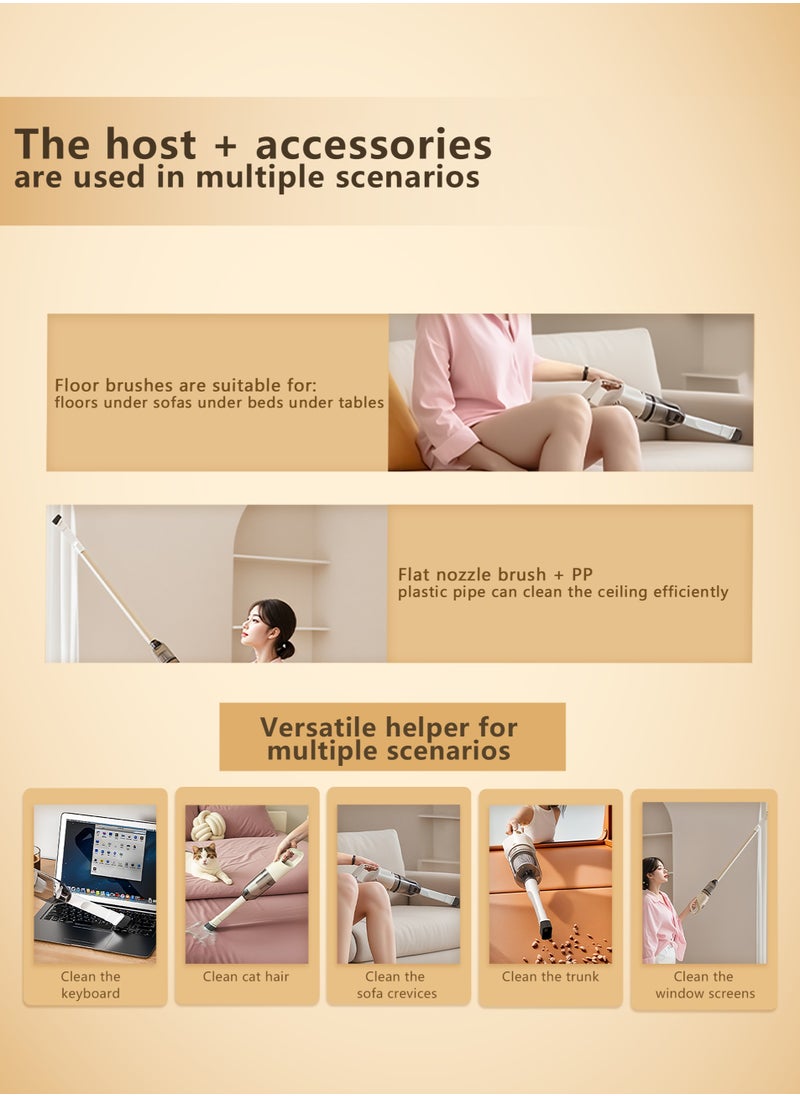 The host + accessories
are used in multiple scenarios

Floor brushes are suitable for:
floors under sofas under beds under tables

Flat nozzle brush + PP
plastic pipe can clean the ceiling efficiently

Versatile helper for
multiple scenarios

Clean the keyboard

Clean cat hair

Clean the sofa crevices

Clean the trunk

Clean the window screens