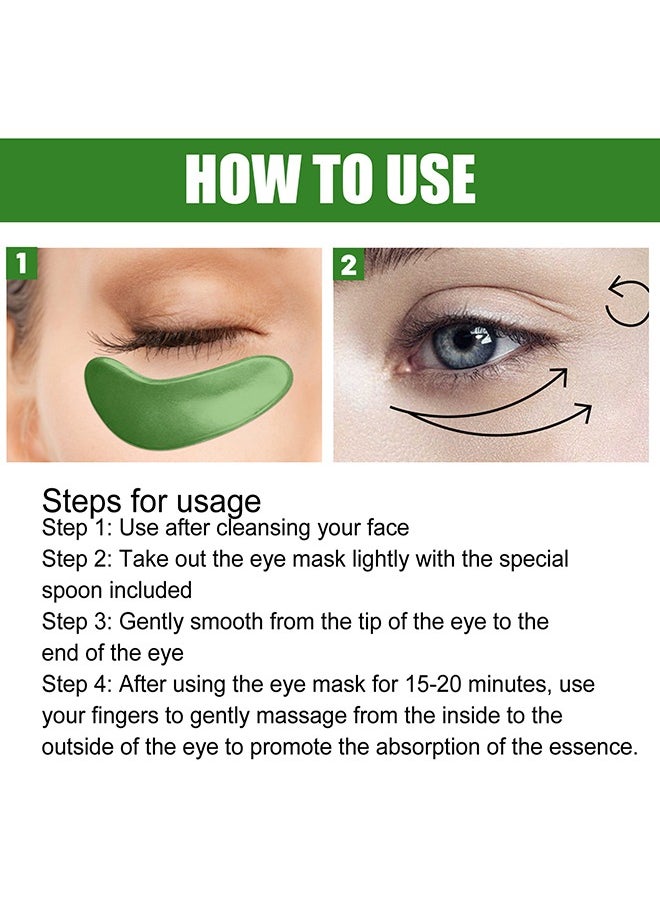 HOW TO USE

1

2

Steps for usage
Step 1: Use after cleansing your face
Step 2: Take out the eye mask lightly with the special spoon included
Step 3: Gently smooth from the tip of the eye to the end of the eye
Step 4: After using the eye mask for 15-20 minutes, use your fingers to gently massage from the inside to the outside of the eye to promote the absorption of the essence.