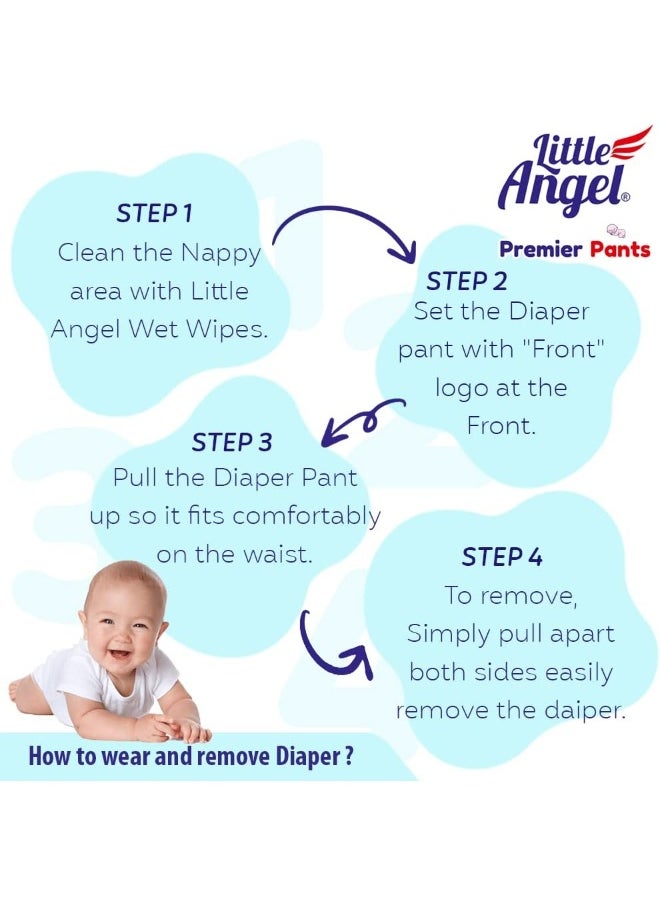 Little Angel®

Premier Pants

STEP 1
Clean the Nappy area with Little Angel Wet Wipes.

STEP 2
Set the Diaper pant with "Front" logo at the Front.

STEP 3
Pull the Diaper Pant up so it fits comfortably on the waist.

STEP 4
To remove, Simply pull apart both sides easily remove the daiper.

How to wear and remove Diaper ?