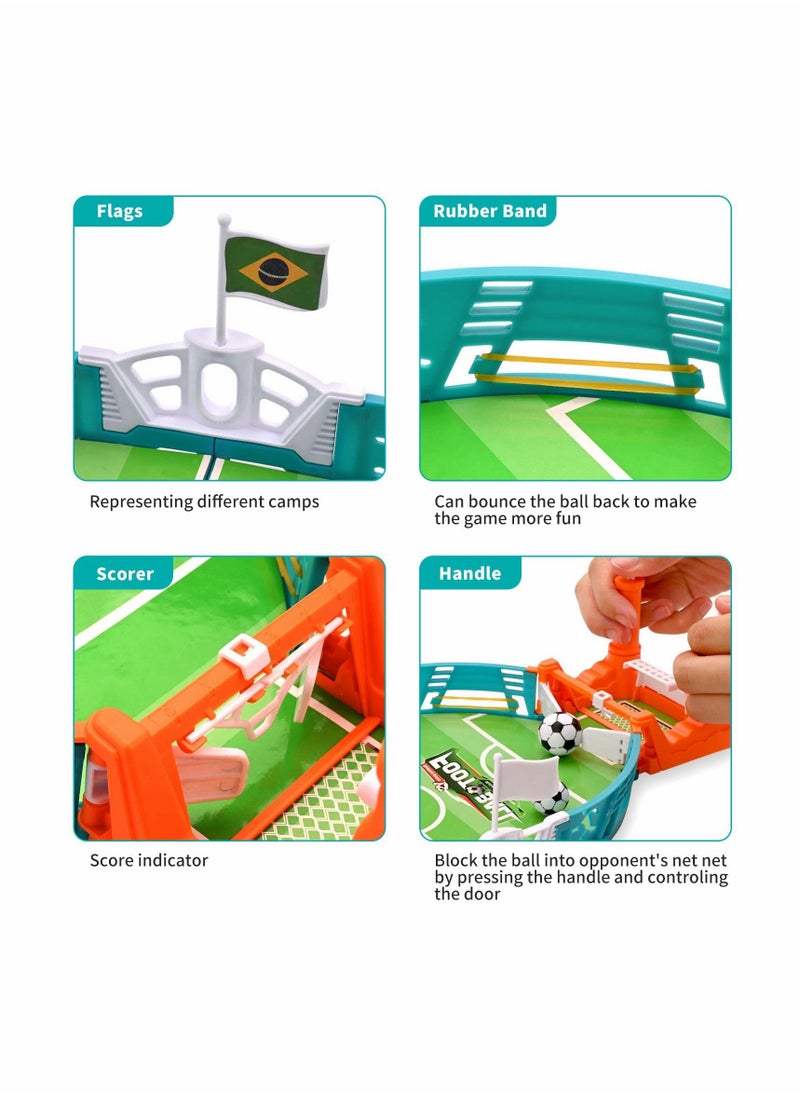 Flags

Representing different camps

Rubber Band

Can bounce the ball back to make the game more fun

Scorer

Score indicator

Handle

FOOTBALL

Block the ball into opponent's net net by pressing the handle and controling the door