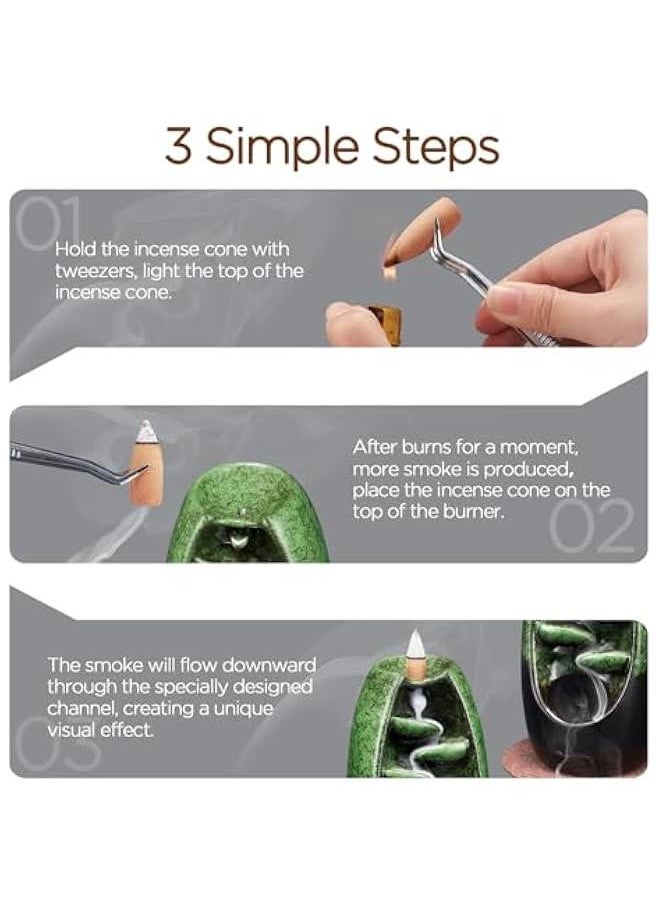 3 Simple Steps

01

Hold the incense cone with tweezers, light the top of the incense cone.

After burns for a moment, more smoke is produced, place the incense cone on the top of the burner.

02

The smoke will flow downward through the specially designed channel, creating a unique visual effect.

03