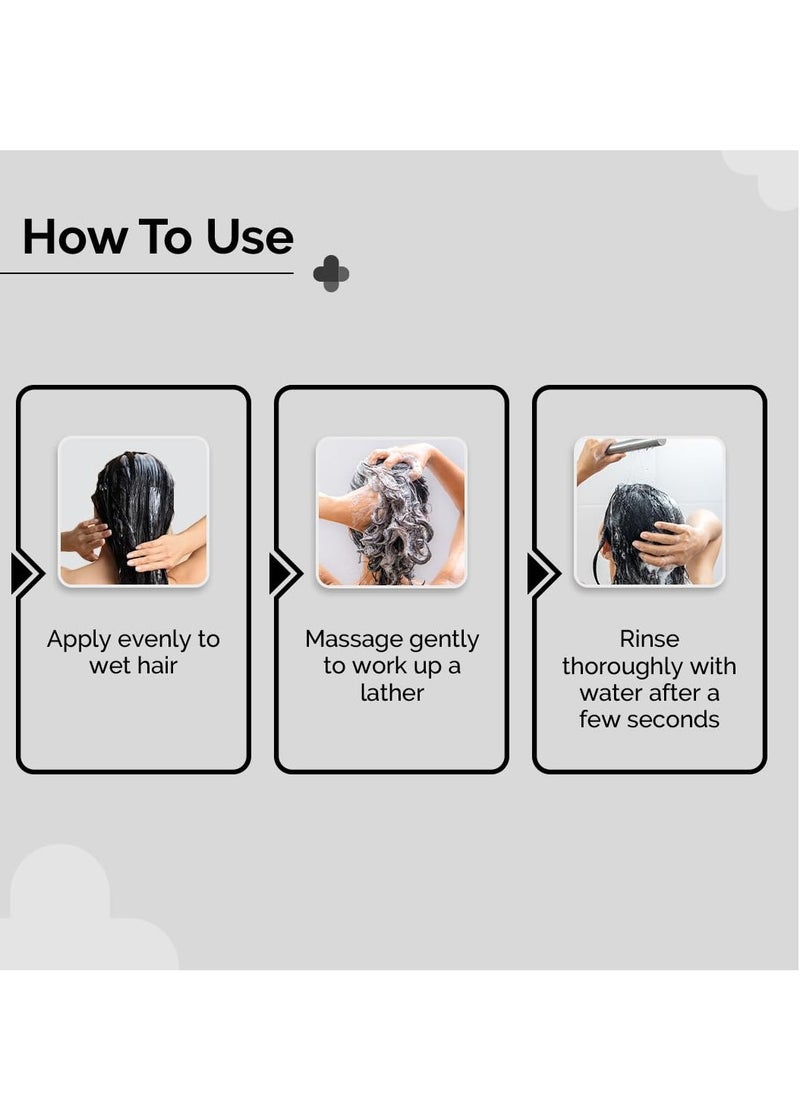 How To Use

Apply evenly to wet hair

Massage gently to work up a lather

Rinse thoroughly with water after a few seconds