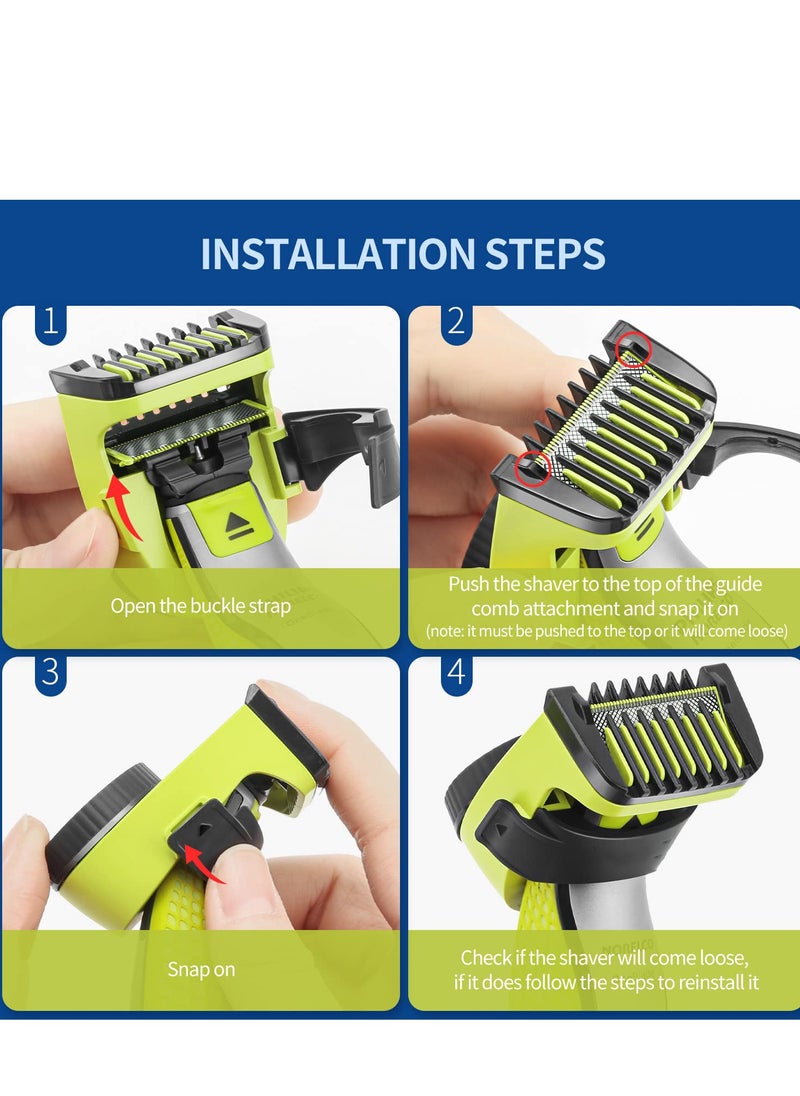 INSTALLATION STEPS

1

Open the buckle strap

2

Push the shaver to the top of the guide comb attachment and snap it on
(note: it must be pushed to the top or it will come loose)

3

Snap on

4

Check if the shaver will come loose, if it does follow the steps to reinstall it