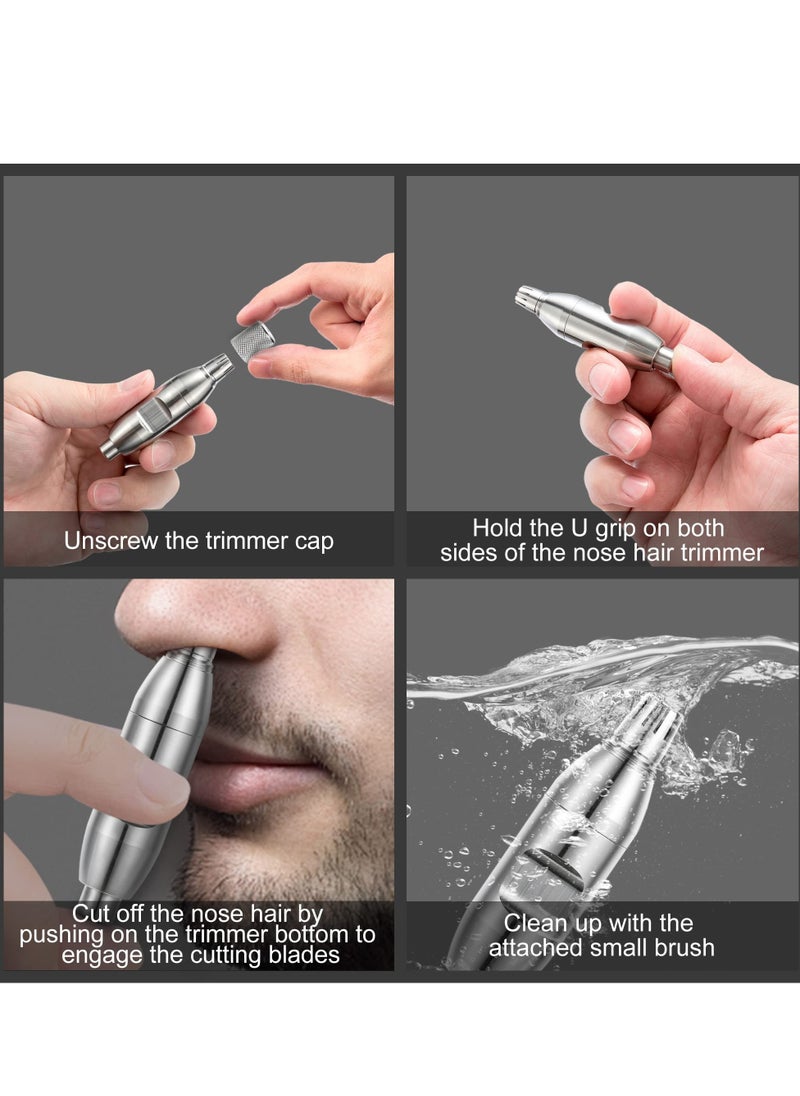 Unscrew the trimmer cap

Hold the U grip on both sides of the nose hair trimmer

Cut off the nose hair by pushing on the trimmer bottom to engage the cutting blades

Clean up with the attached small brush