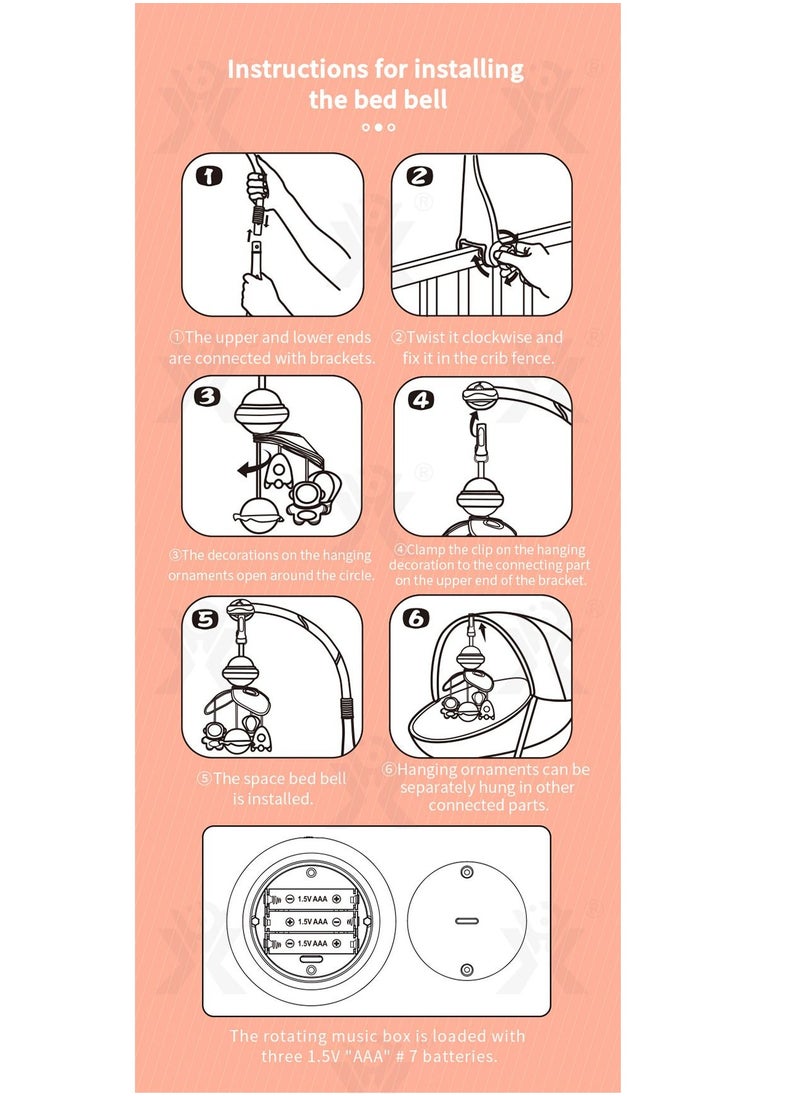 Instructions for installing the bed bell

1

2

①The upper and lower ends are connected with brackets.

②Twist it clockwise and fix it in the crib fence.

3

4

③The decorations on the hanging ornaments open around the circle.

④Clamp the clip on the hanging decoration to the connecting part on the upper end of the bracket.

5

6

⑤The space bed bell is installed.

⑥Hanging ornaments can be separately hung in other connected parts.

1.5V AAA

1.5V AAA

1.5V AAA

The rotating music box is loaded with three 1.5V "AAA" # 7 batteries.