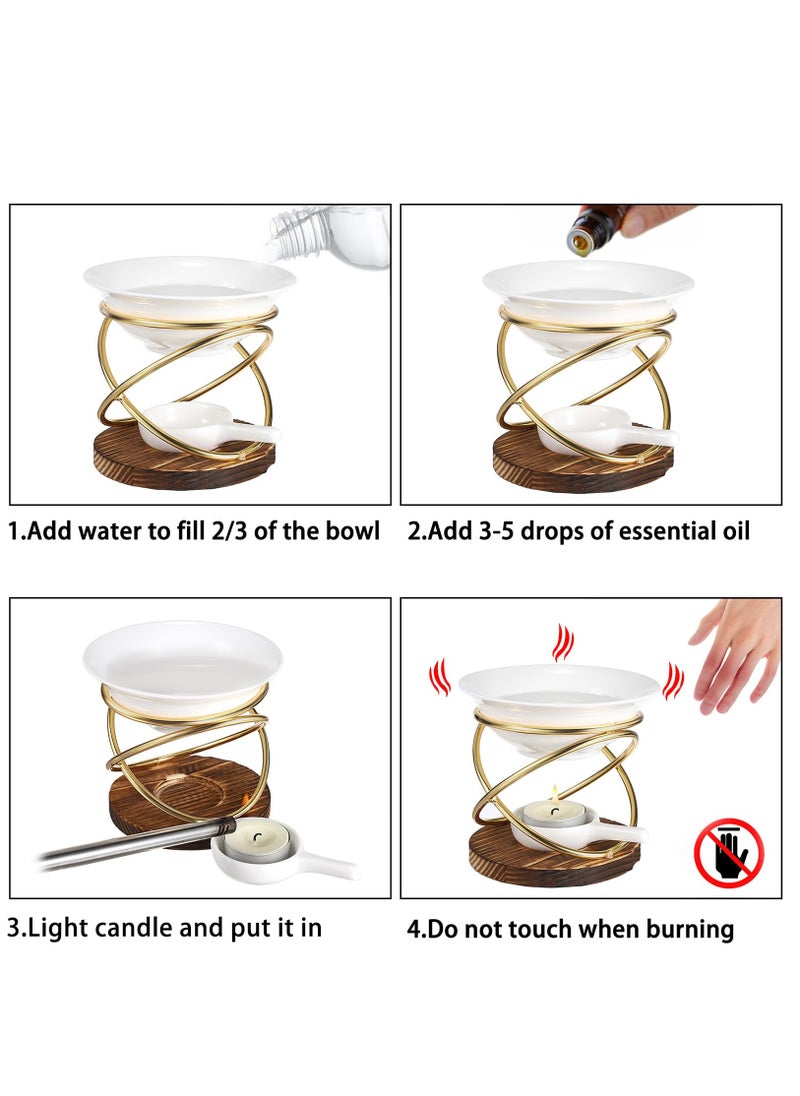 1.Add water to fill 2/3 of the bowl

2.Add 3-5 drops of essential oil

3.Light candle and put it in

4.Do not touch when burning