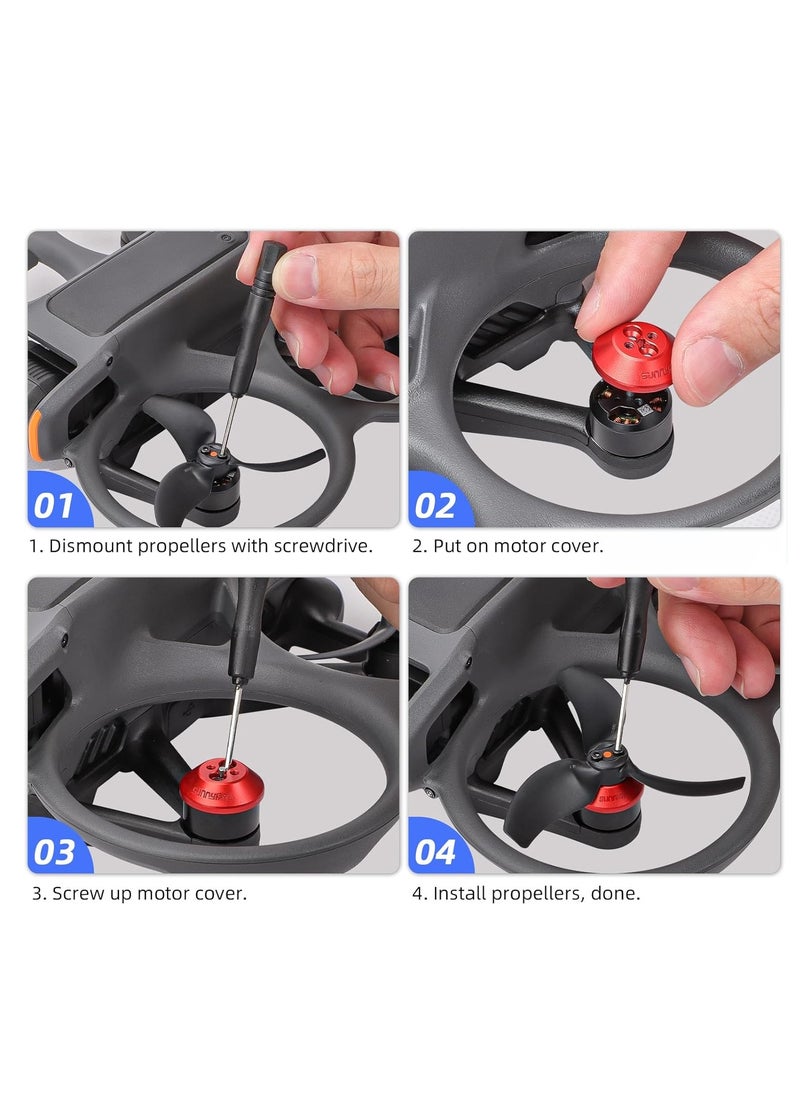 01

1. Dismount propellers with screwdrive.

02

2. Put on motor cover.

03

3. Screw up motor cover.

04

4. Install propellers, done.