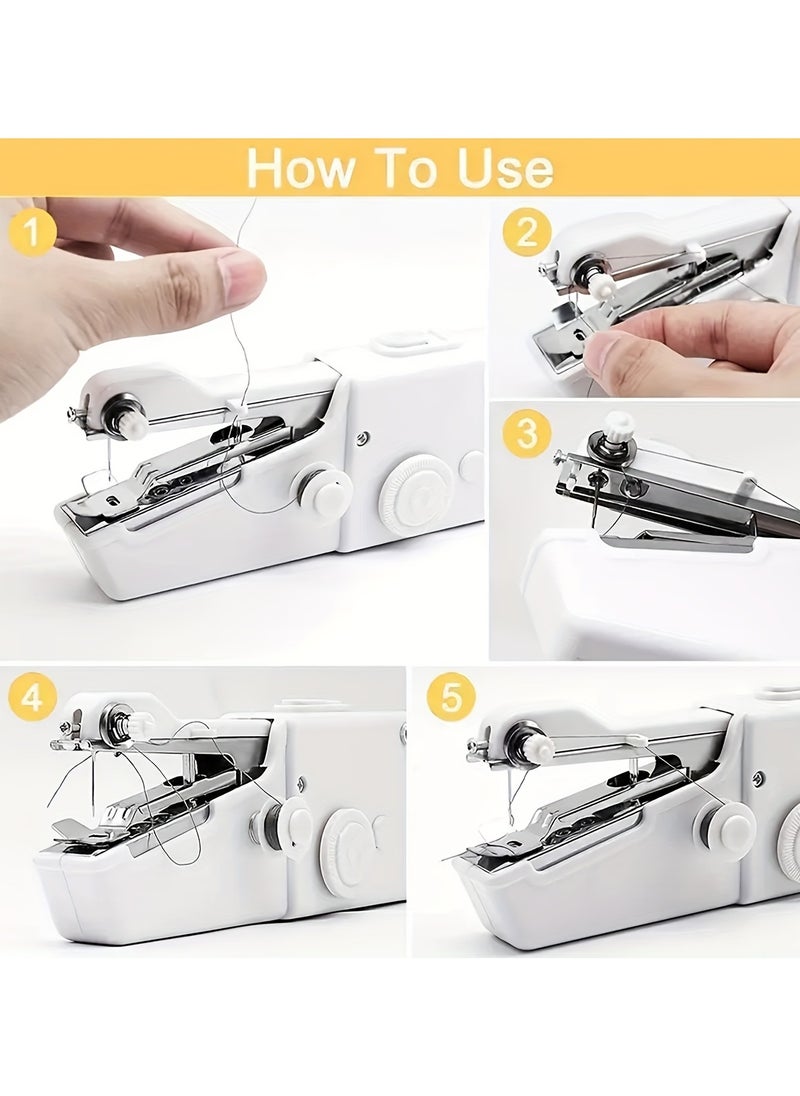 How To Use

1

2

3

4

5