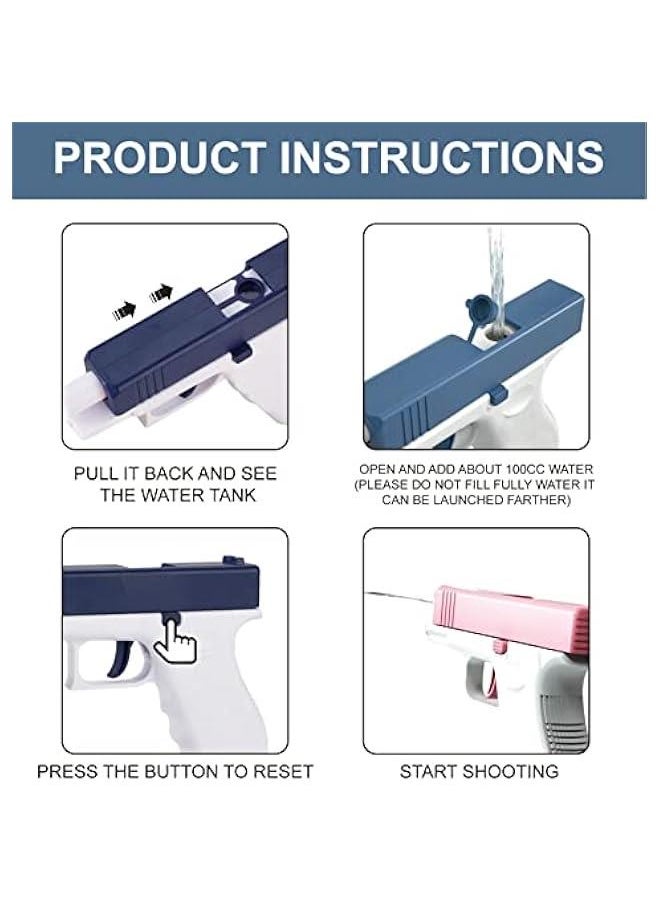 PRODUCT INSTRUCTIONS

PULL IT BACK AND SEE THE WATER TANK

OPEN AND ADD ABOUT 100CC WATER (PLEASE DO NOT FILL FULLY WATER IT CAN BE LAUNCHED FARTHER)

PRESS THE BUTTON TO RESET

START SHOOTING