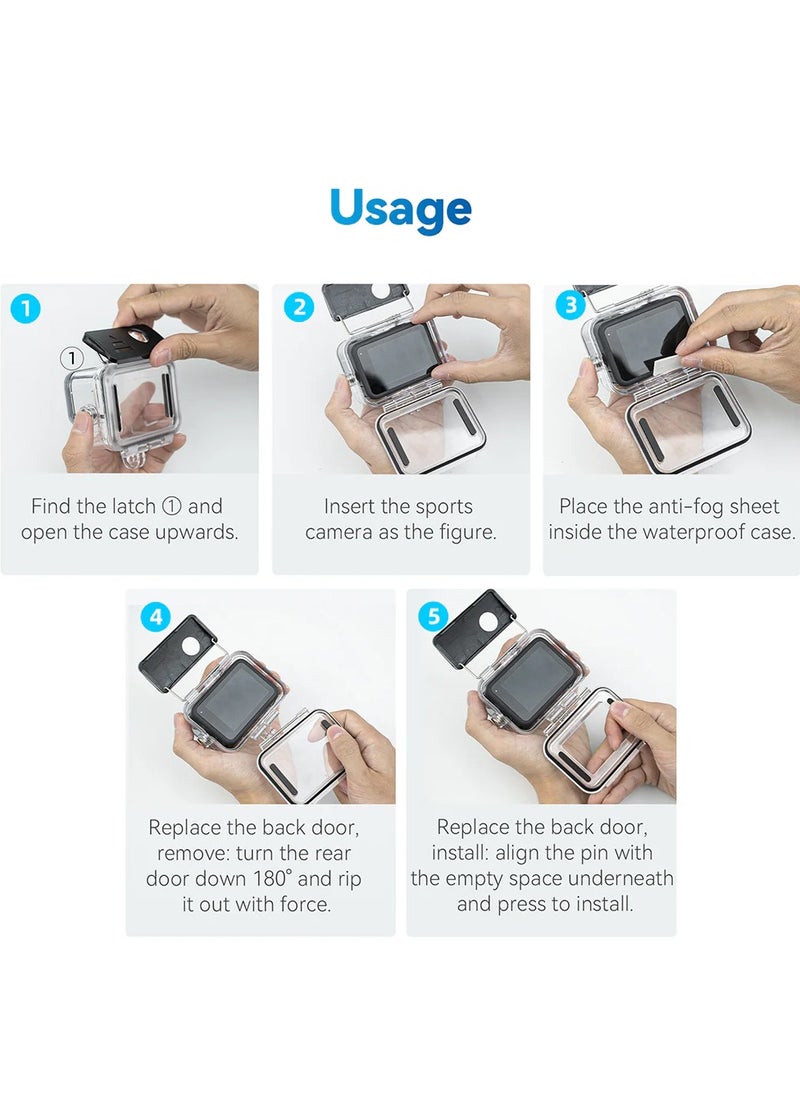 Usage

1

①

Find the latch ① and open the case upwards.

2

Insert the sports camera as the figure.

3

Place the anti-fog sheet inside the waterproof case.

4

Replace the back door, remove: turn the rear door down 180° and rip it out with force.

5

Replace the back door, install: align the pin with the empty space underneath and press to install.