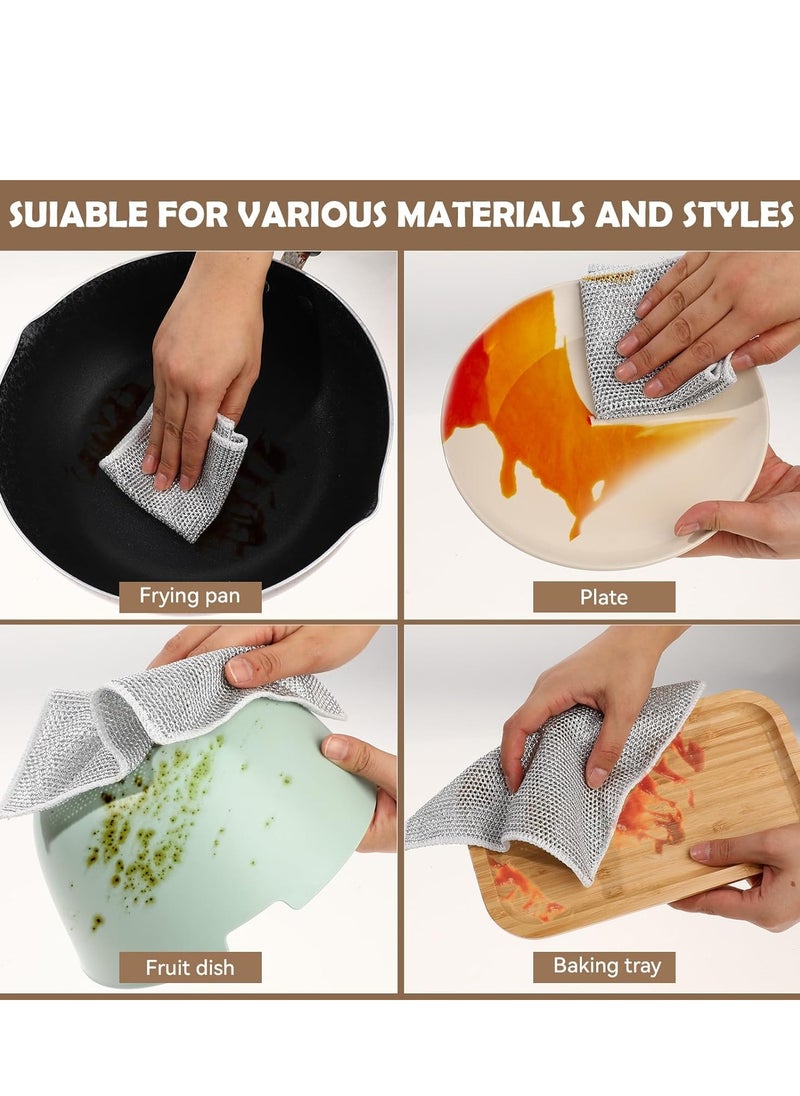 SUIABLE FOR VARIOUS MATERIALS AND STYLES

Frying pan

Plate

Fruit dish

Baking tray