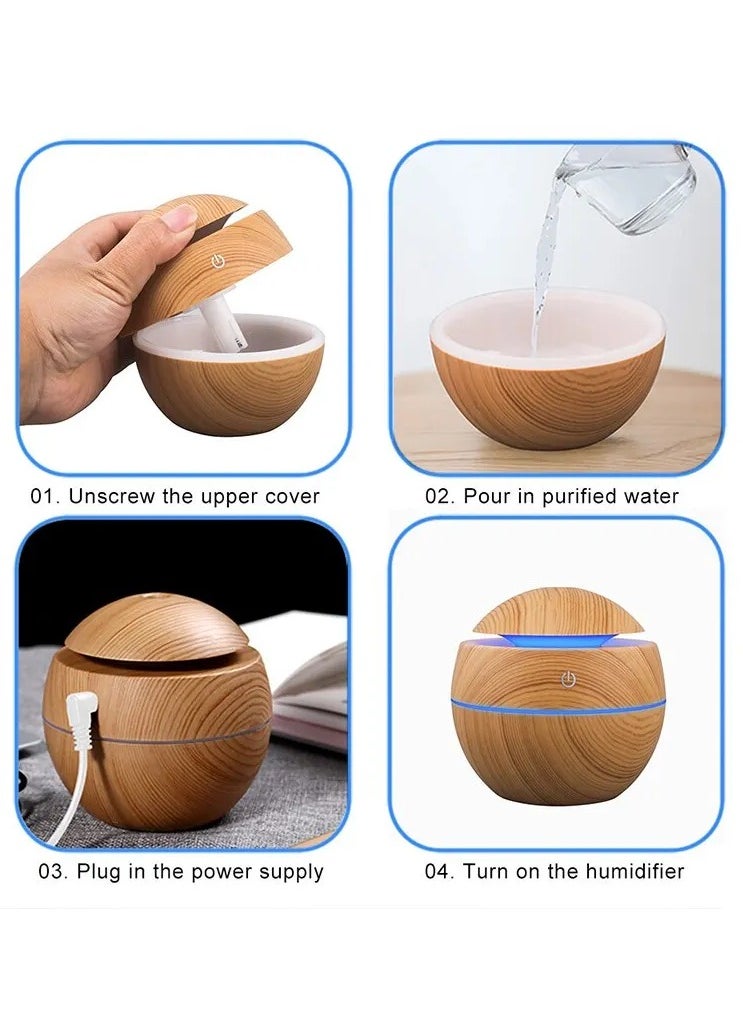 01. Unscrew the upper cover

02. Pour in purified water

03. Plug in the power supply

04. Turn on the humidifier