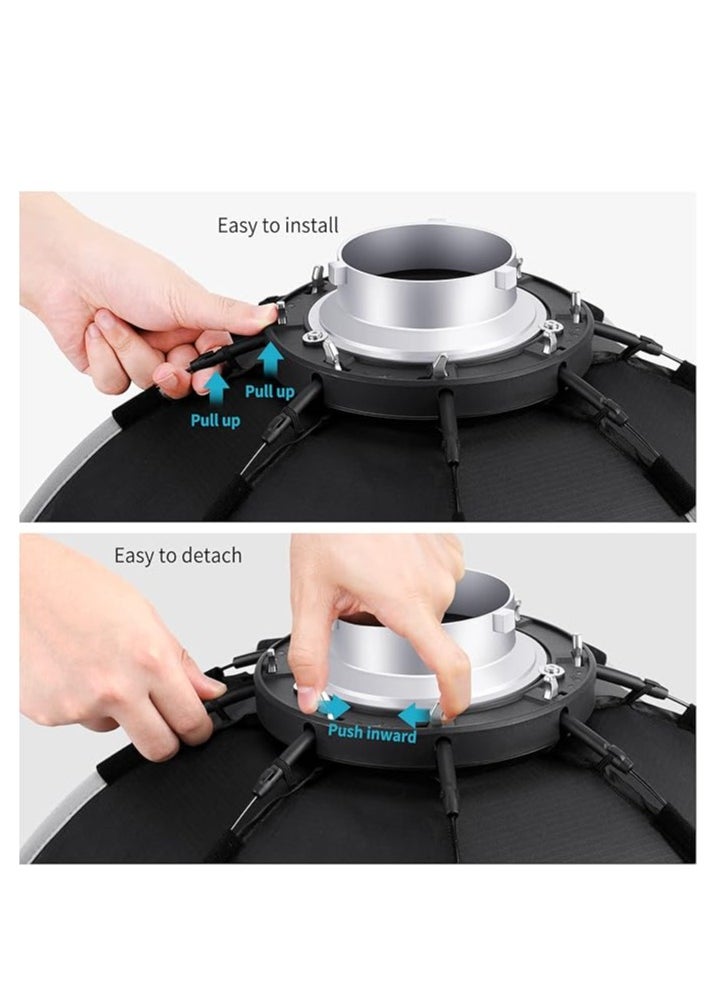 Easy to install

Pull up

Pull up

Easy to detach

Push inward